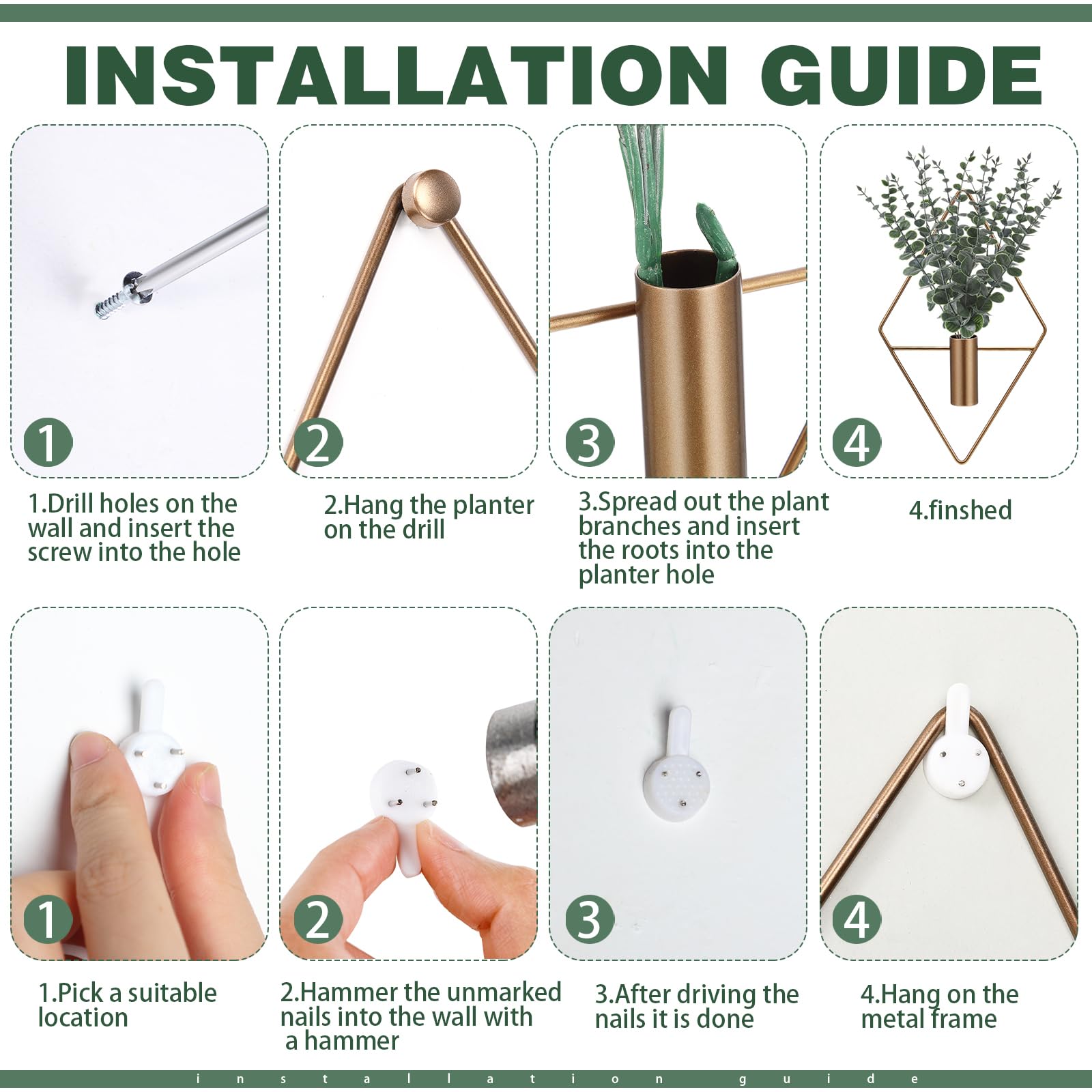 INSTALLATION GUIDE

1

2

3

4

1.Drill holes on the wall and insert the screw into the hole

2.Hang the planter on the drill

3.Spread out the plant branches and insert the roots into the planter hole

4.finshed

1

2

3

4

1.Pick a suitable location

2.Hammer the unmarked nails into the wall with a hammer

3.After driving the nails it is done

4.Hang on the metal frame

installation guide