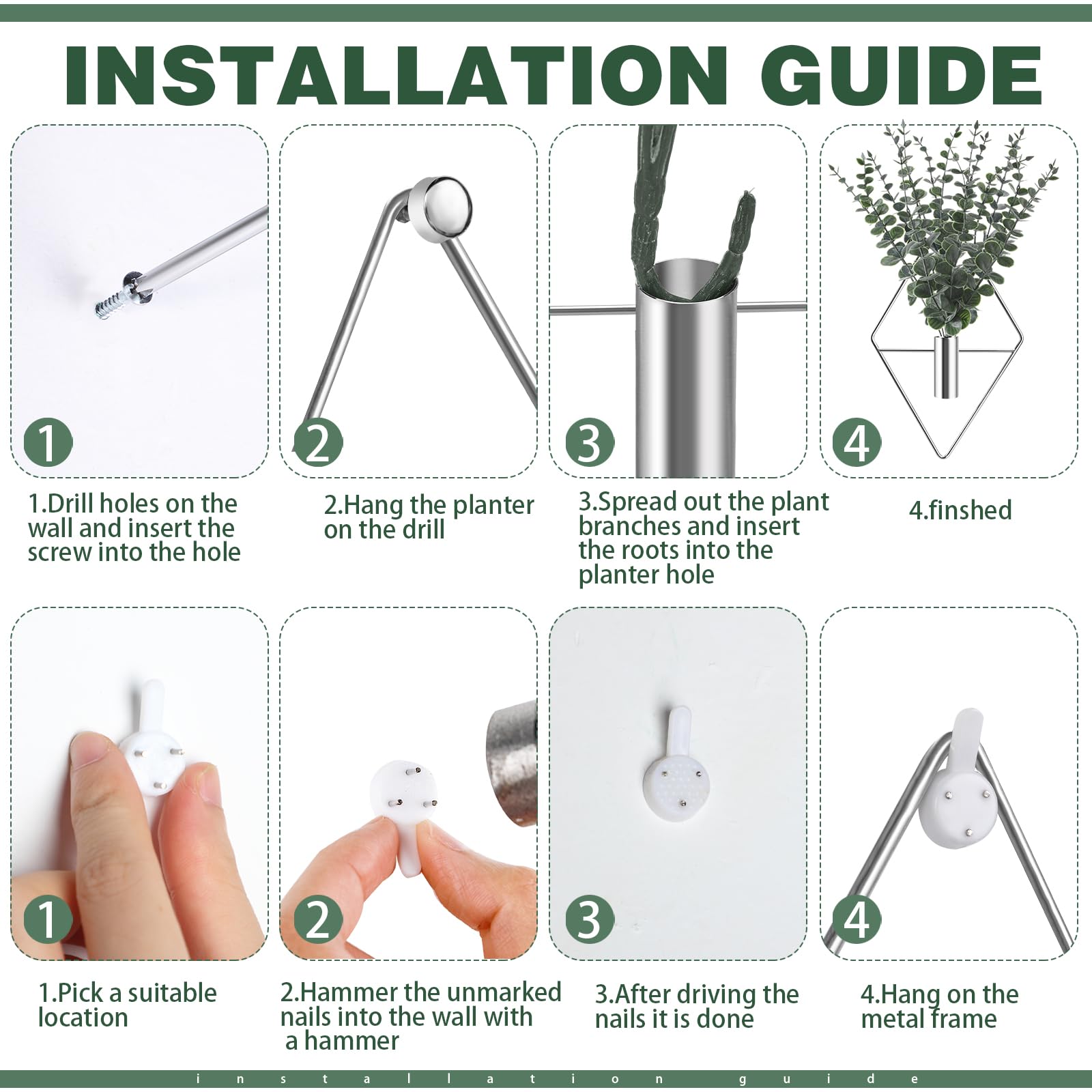 INSTALLATION GUIDE

1

2

3

4

1.Drill holes on the wall and insert the screw into the hole

2.Hang the planter on the drill

3.Spread out the plant branches and insert the roots into the planter hole

4.finshed

1

2

3

4

1.Pick a suitable location

2.Hammer the unmarked nails into the wall with a hammer

3.After driving the nails it is done

4.Hang on the metal frame

installation guide