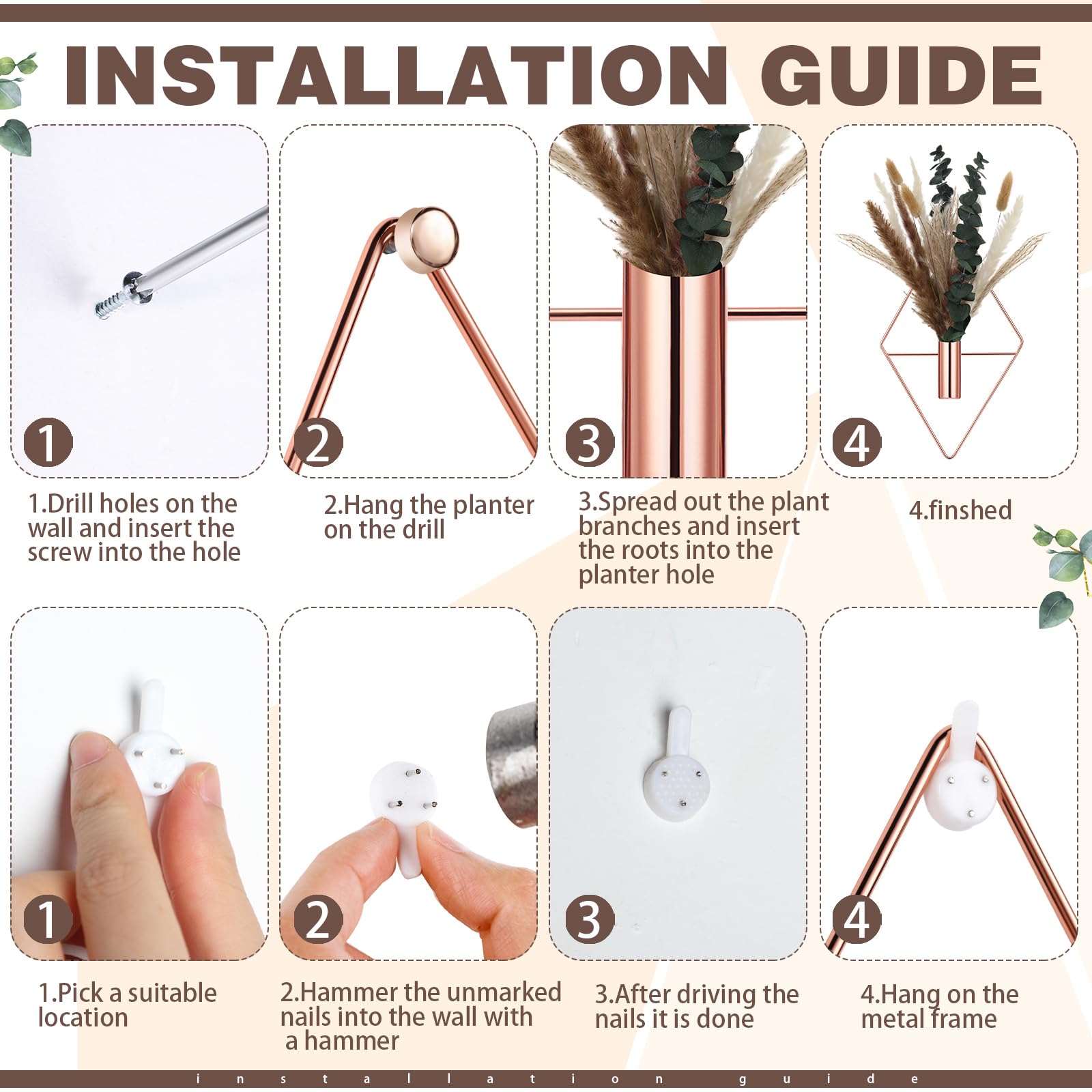 INSTALLATION GUIDE

1

2

3

4

1.Drill holes on the wall and insert the screw into the hole

2.Hang the planter on the drill

3.Spread out the plant branches and insert the roots into the planter hole

4.finshed

1

2

3

4

1.Pick a suitable location

2.Hammer the unmarked nails into the wall with a hammer

3.After driving the nails it is done

4.Hang on the metal frame

installation guide