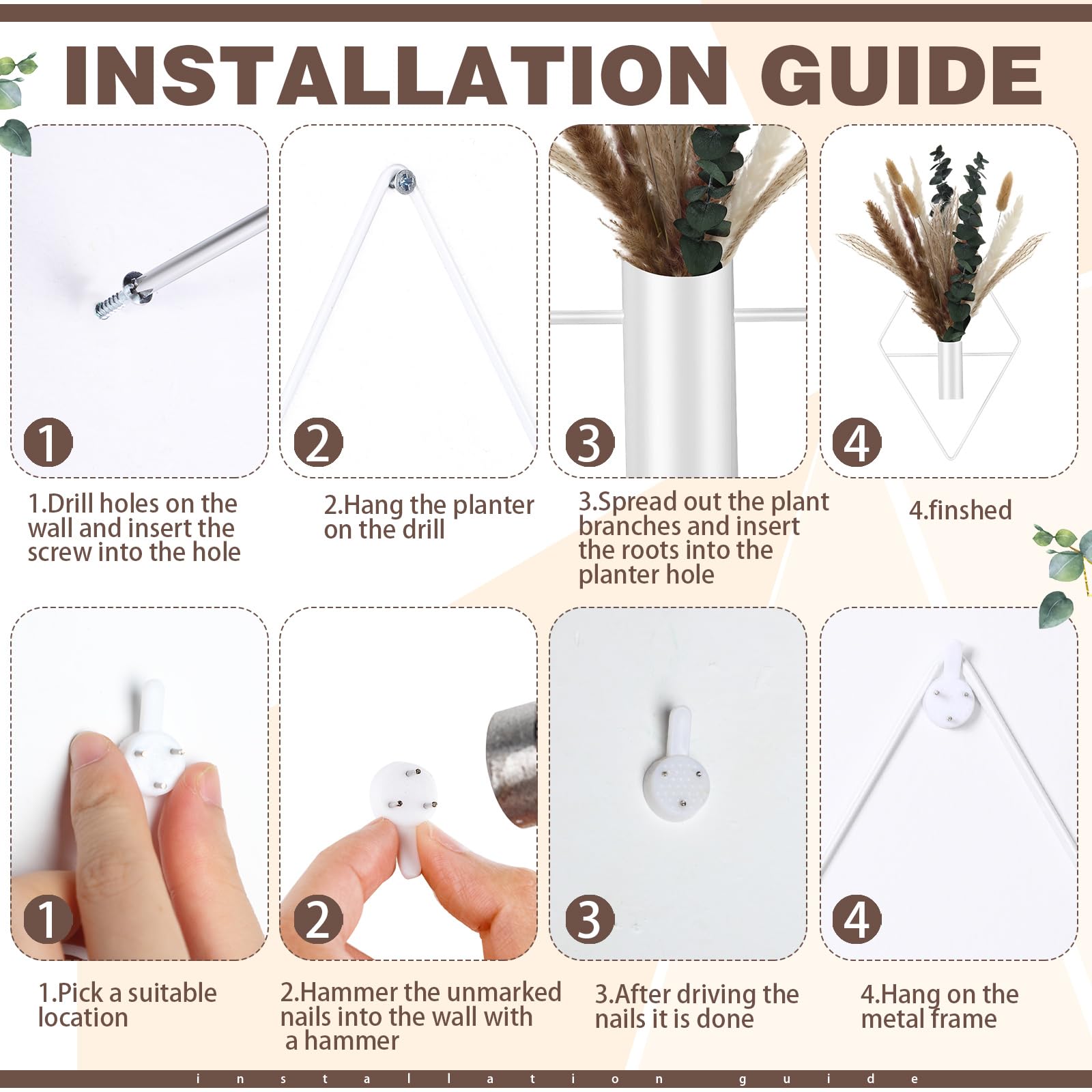 INSTALLATION GUIDE

1

2

3

4

1.Drill holes on the wall and insert the screw into the hole

2.Hang the planter on the drill

3.Spread out the plant branches and insert the roots into the planter hole

4.finshed

1

2

3

4

1.Pick a suitable location

2.Hammer the unmarked nails into the wall with a hammer

3.After driving the nails it is done

4.Hang on the metal frame

installation guide