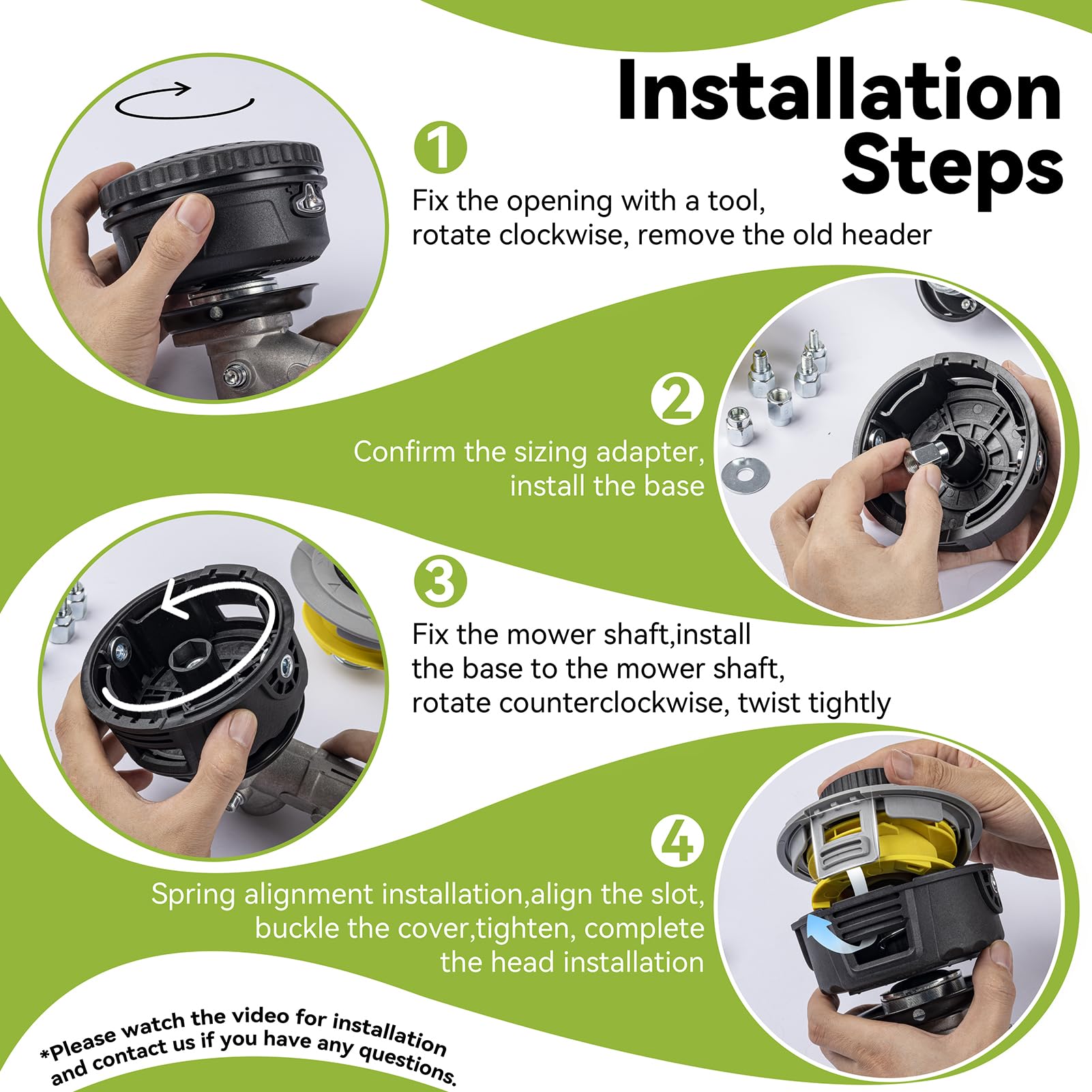 Installation Steps

1

Fix the opening with a tool, rotate clockwise, remove the old header

2

Confirm the sizing adapter, install the base

3

Fix the mower shaft,install the base to the mower shaft, rotate counterclockwise, twist tightly

4

Spring alignment installation,align the slot, buckle the cover,tighten, complete the head installation

*Please watch the video for installation and contact us if you have any questions.