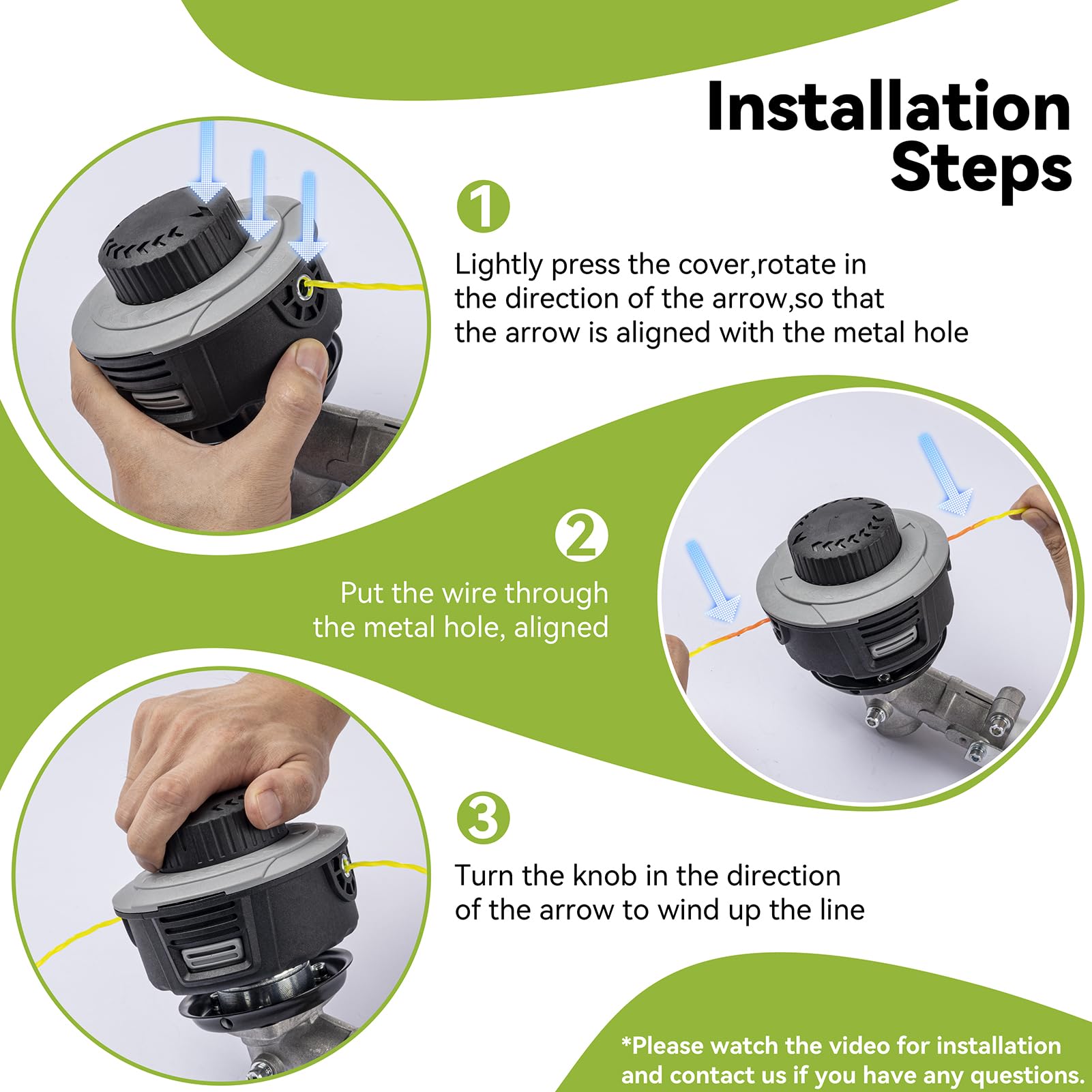 Installation Steps

1

Lightly press the cover,rotate in the direction of the arrow,so that the arrow is aligned with the metal hole

2

Put the wire through the metal hole, aligned

3

Turn the knob in the direction of the arrow to wind up the line

*Please watch the video for installation and contact us if you have any questions.