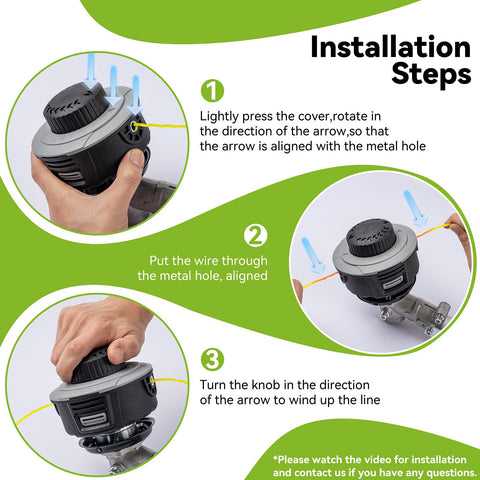 Installation Steps

1

Lightly press the cover,rotate in the direction of the arrow,so that the arrow is aligned with the metal hole

2

Put the wire through the metal hole, aligned

3

Turn the knob in the direction of the arrow to wind up the line

*Please watch the video for installation and contact us if you have any questions.