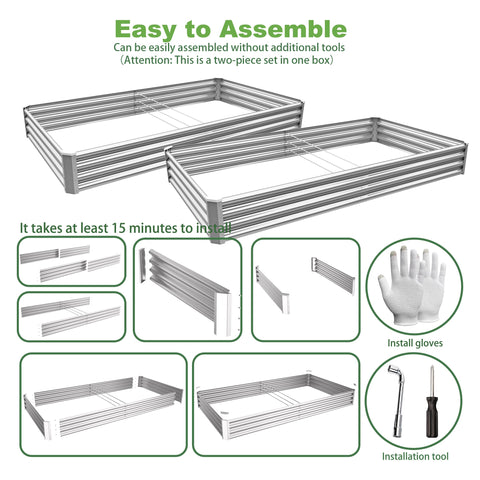 Easy to Assemble
Can be easily assembled without additional tools
(Attention: This is a two-piece set in one box)

It takes at least 15 minutes to install

Install gloves

Installation tool