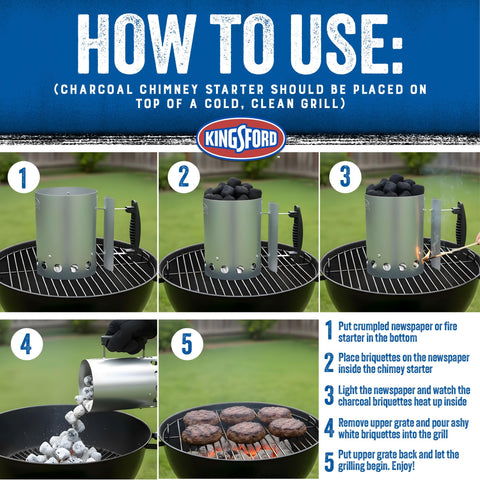 HOW TO USE:

(CHARCOAL CHIMNEY STARTER SHOULD BE PLACED ON TOP OF A COLD, CLEAN GRILL)

KINGSFORD

1

2

3

4

5

1 Put crumpled newspaper or fire starter in the bottom

2 Place briquettes on the newspaper inside the chimey starter

3 Light the newspaper and watch the charcoal briquettes heat up inside

4 Remove upper grate and pour ashy white briquettes into the grill

5 Put upper grate back and let the grilling begin. Enjoy!