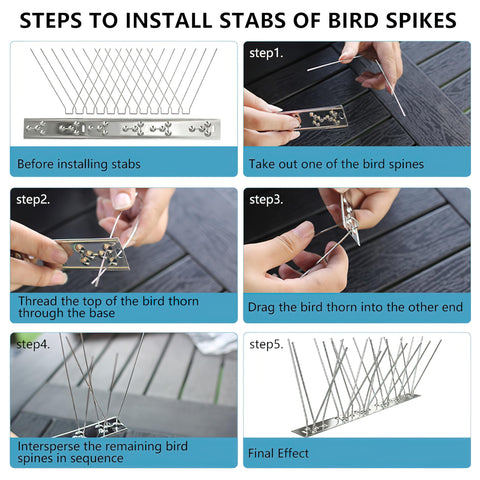 STEPS TO INSTALL STABS OF BIRD SPIKES

Before installing stabs

step1.

Take out one of the bird spines

step2.

Thread the top of the bird thorn through the base

step3.

Drag the bird thorn into the other end

step4.

Intersperse the remaining bird spines in sequence

step5.

Final Effect