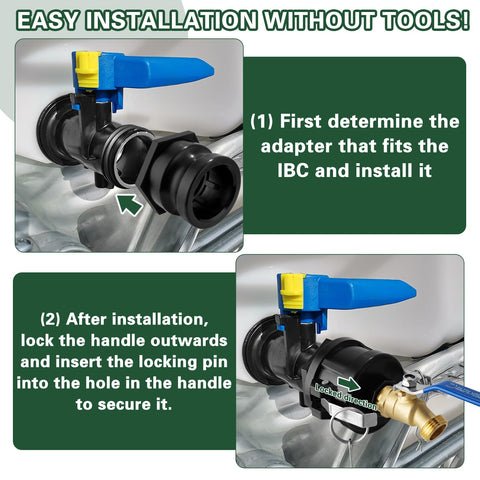 EASY INSTALLATION WITHOUT TOOLS!

(1) First determine the adapter that fits the IBC and install it

(2) After installation, lock the handle outwards and insert the locking pin into the hole in the handle to secure it.

Locked direction