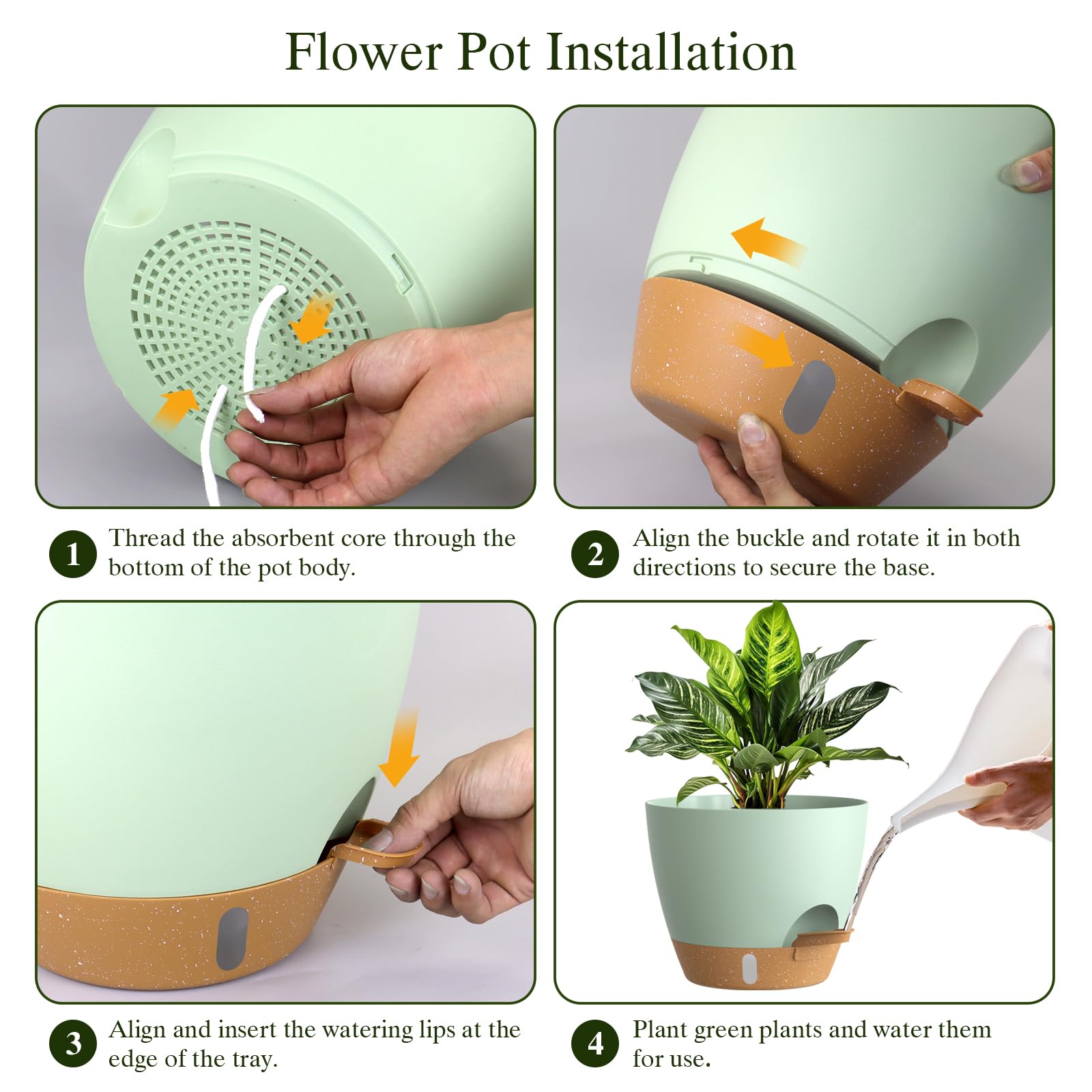 Flower Pot Installation

1 Thread the absorbent core through the bottom of the pot body.

2 Align the buckle and rotate it in both directions to secure the base.

3 Align and insert the watering lips at the edge of the tray.

4 Plant green plants and water them for use.