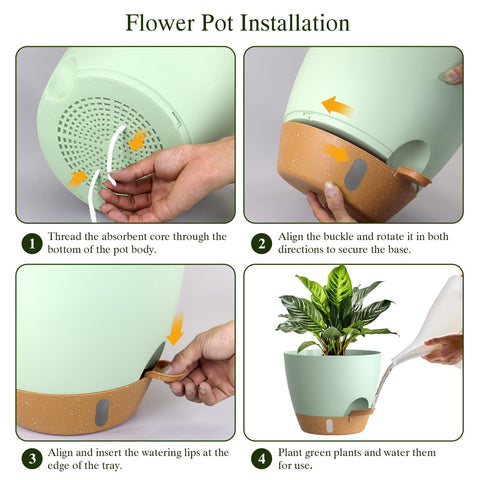 Flower Pot Installation

1 Thread the absorbent core through the bottom of the pot body.

2 Align the buckle and rotate it in both directions to secure the base.

3 Align and insert the watering lips at the edge of the tray.

4 Plant green plants and water them for use.