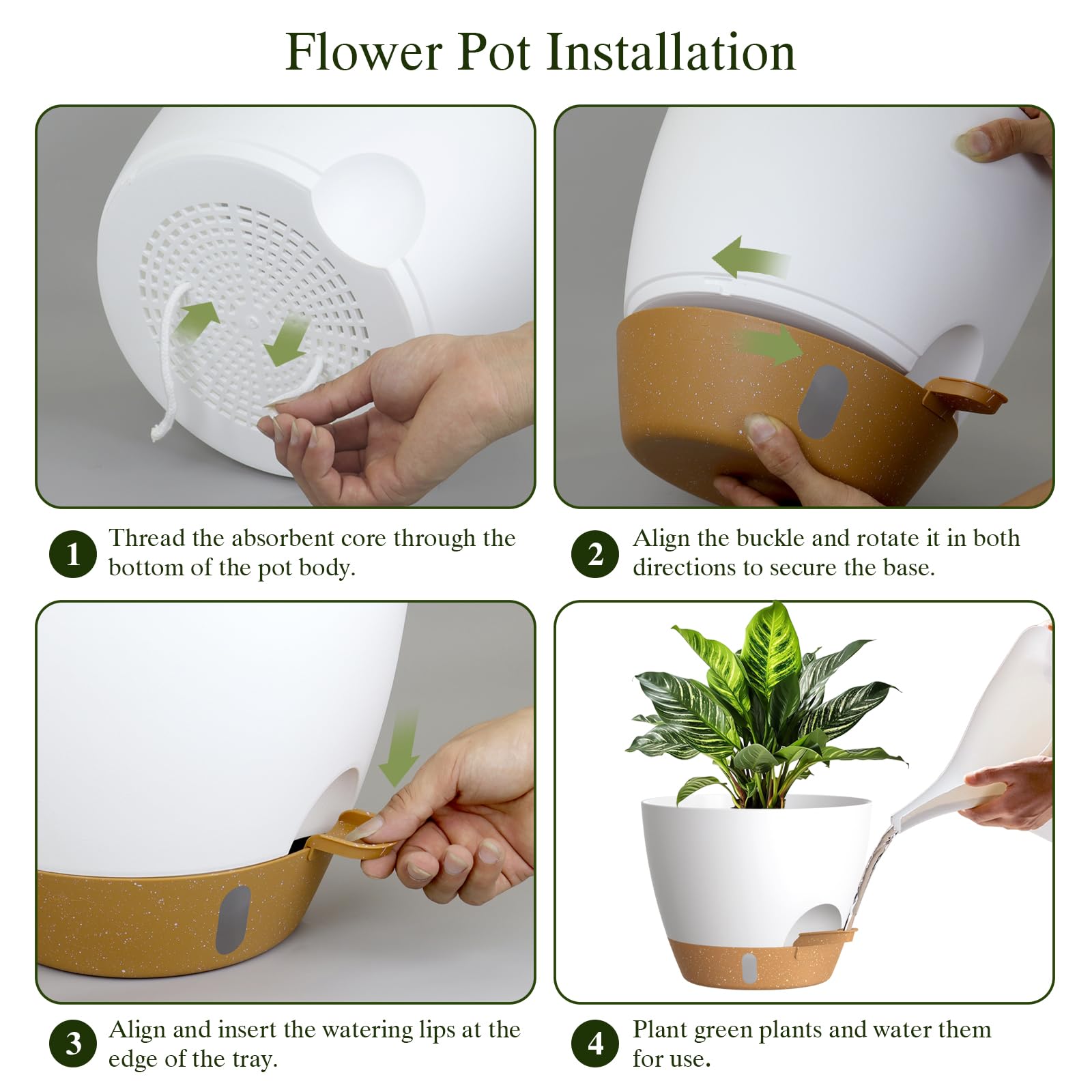 Flower Pot Installation

1 Thread the absorbent core through the bottom of the pot body.

2 Align the buckle and rotate it in both directions to secure the base.

3 Align and insert the watering lips at the edge of the tray.

4 Plant green plants and water them for use.