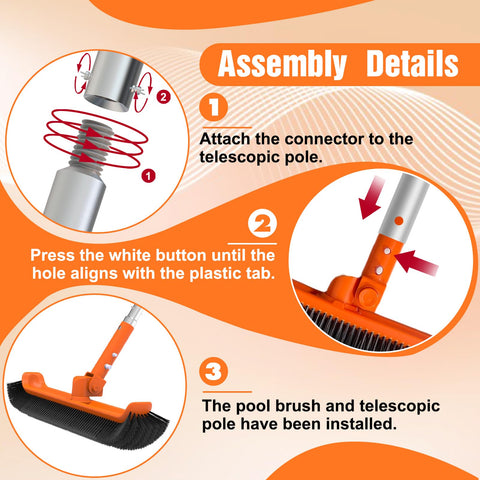 Assembly Details

2

1

1

Attach the connector to the telescopic pole.

2

Press the white button until the hole aligns with the plastic tab.

3

The pool brush and telescopic pole have been installed.