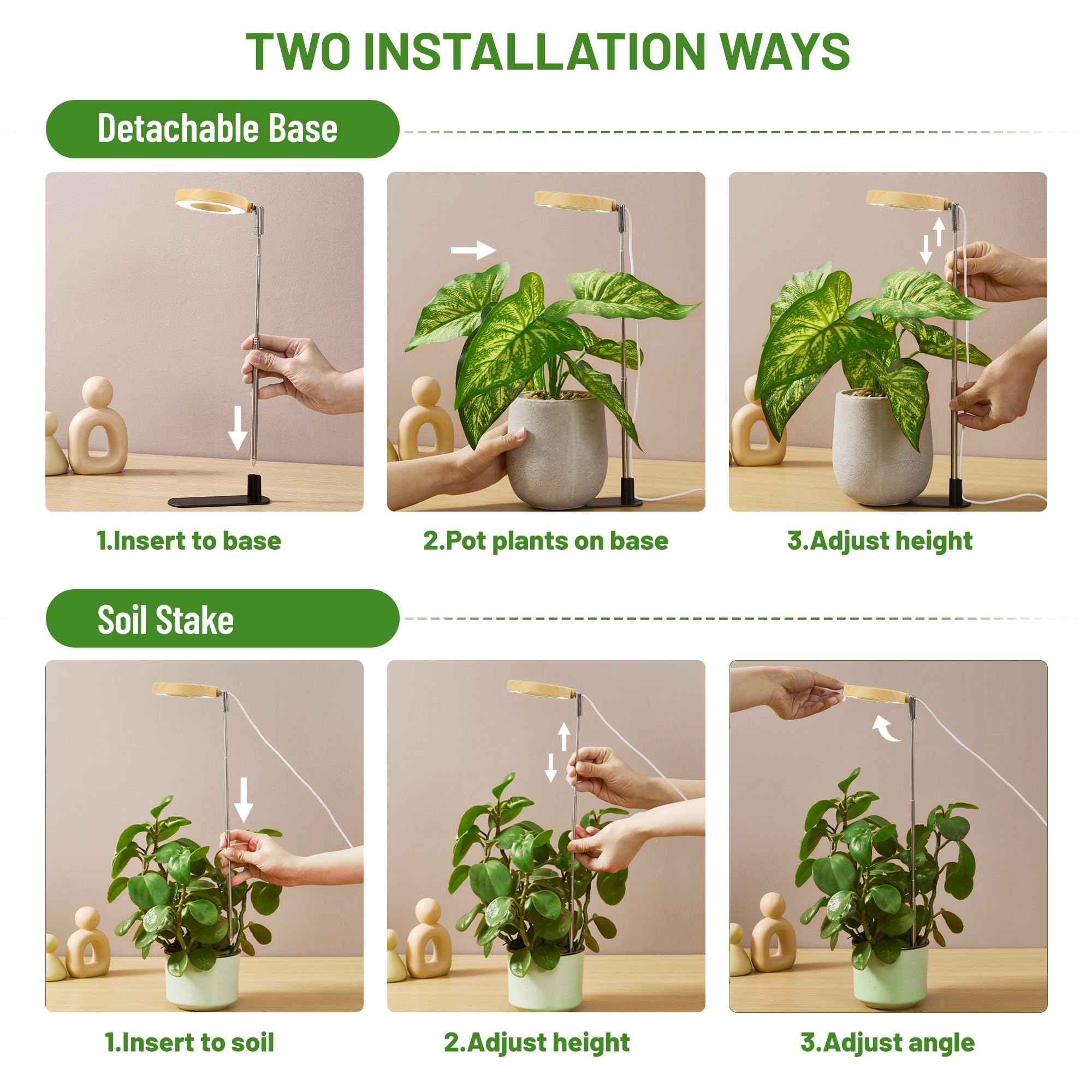 TWO INSTALLATION WAYS

Detachable Base

1.Insert to base

2.Pot plants on base

3.Adjust height

Soil Stake

1.Insert to soil

2.Adjust height

3.Adjust angle