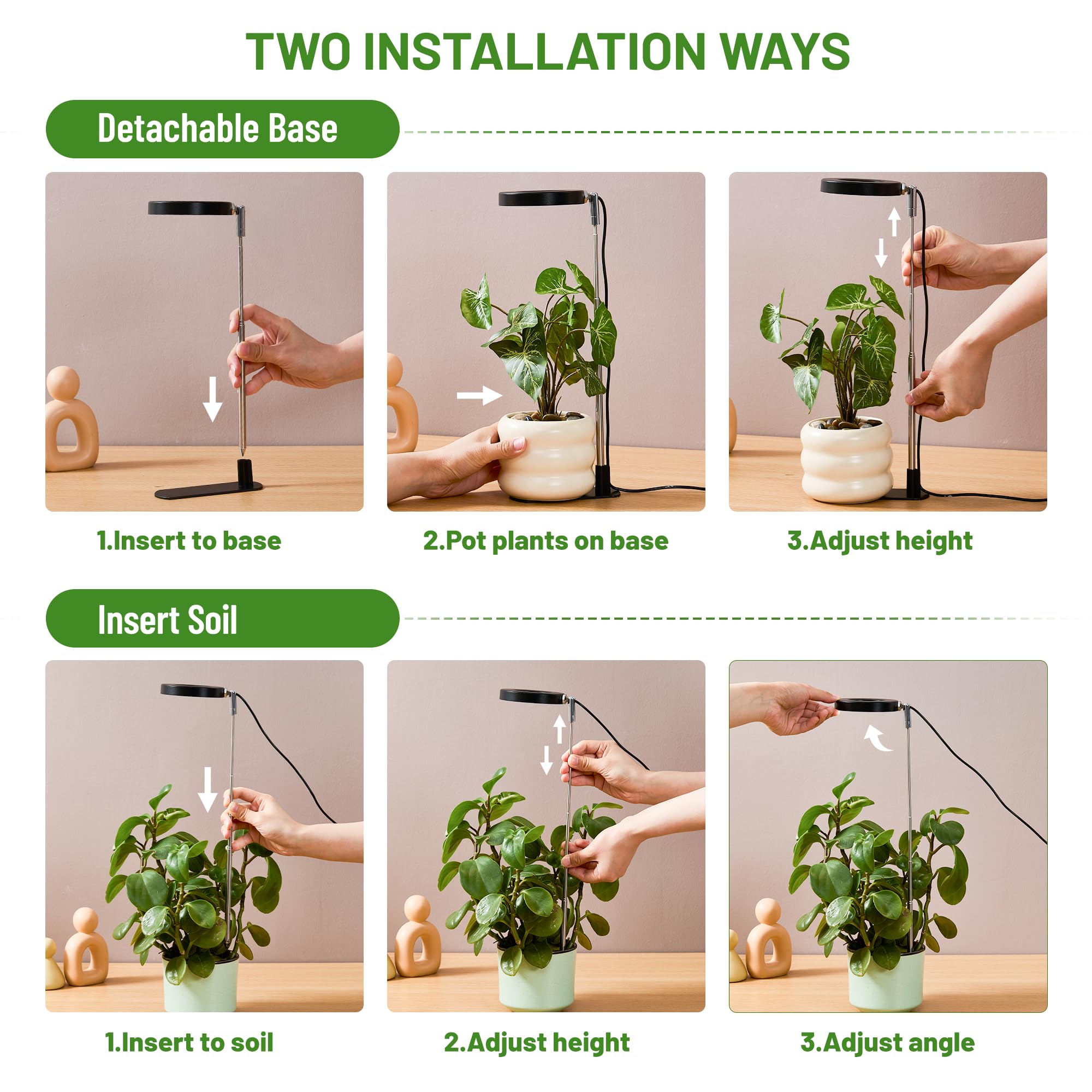 TWO INSTALLATION WAYS

Detachable Base

1.Insert to base

2.Pot plants on base

3.Adjust height

Insert Soil

1.Insert to soil

2.Adjust height

3.Adjust angle