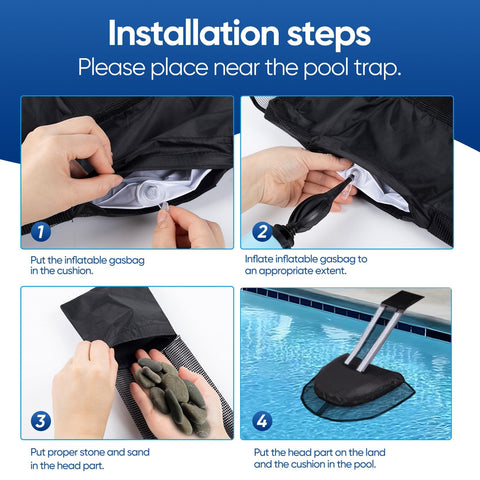 Installation steps
Please place near the pool trap.

1
Put the inflatable gasbag in the cushion.

2
Inflate inflatable gasbag to an appropriate extent.

3
Put proper stone and sand in the head part.

4
Put the head part on the land and the cushion in the pool.