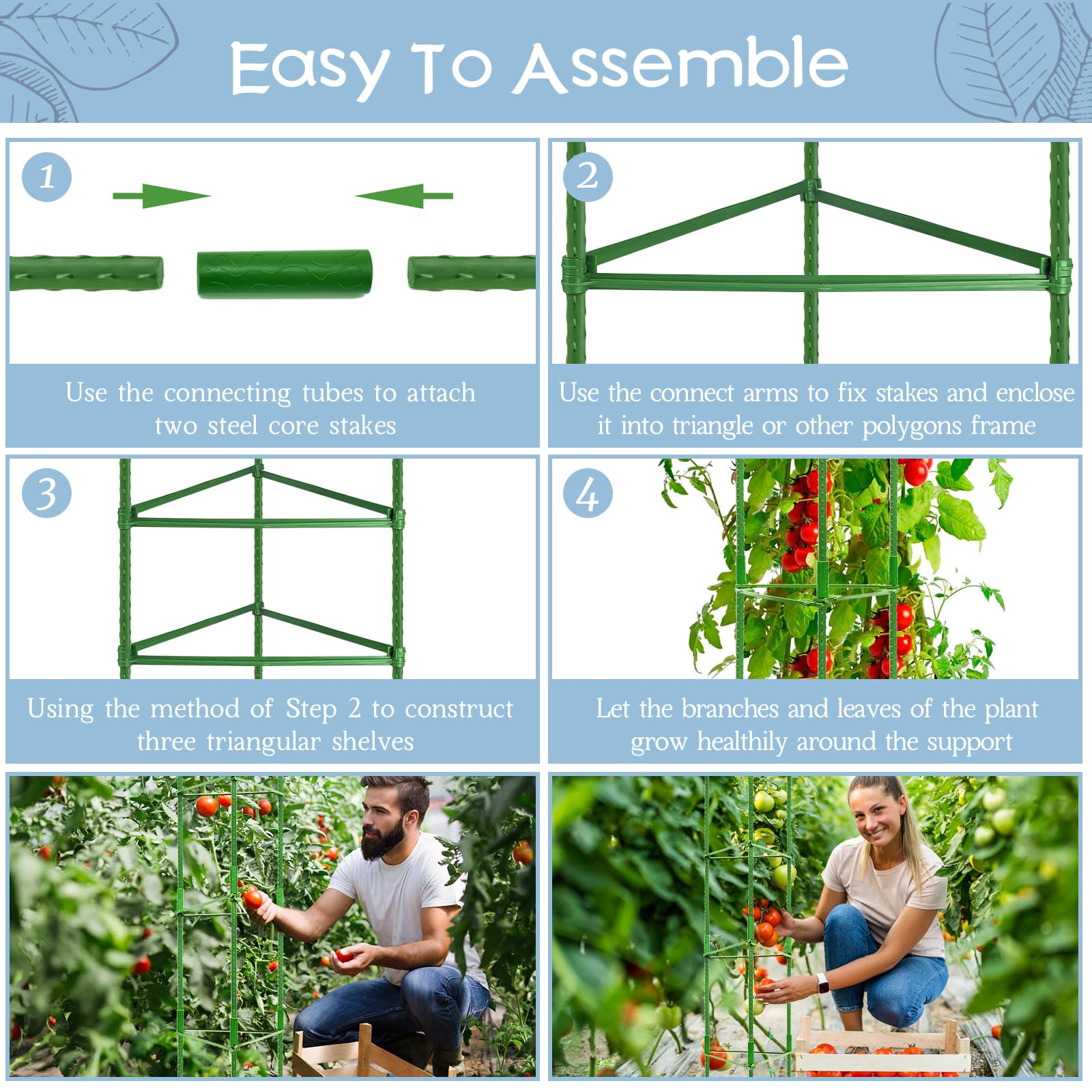 Easy To Assemble

1

Use the connecting tubes to attach two steel core stakes

2

Use the connect arms to fix stakes and enclose it into triangle or other polygons frame

3

Using the method of Step 2 to construct three triangular shelves

4

Let the branches and leaves of the plant grow healthily around the support