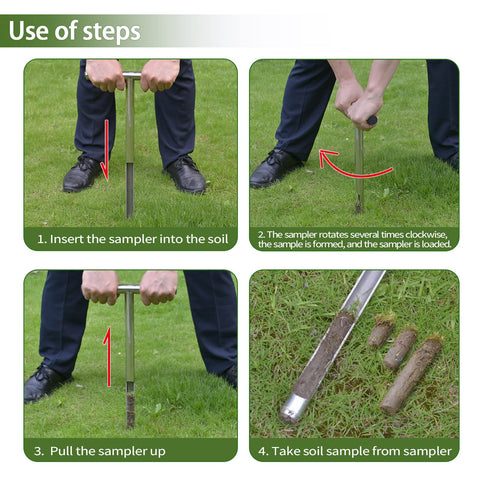 Use of steps

1. Insert the sampler into the soil

2. The sampler rotates several times clockwise, the sample is formed, and the sampler is loaded.

3. Pull the sampler up

4. Take soil sample from sampler