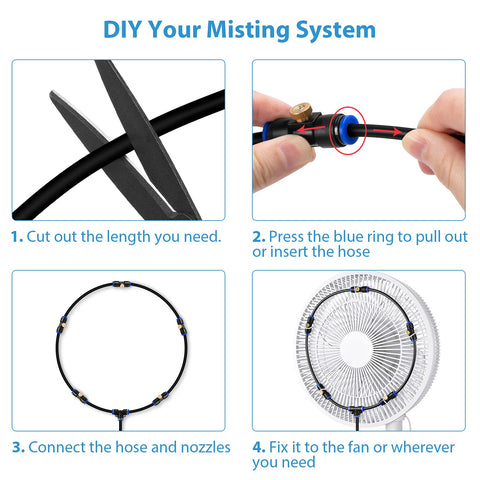 DIY Your Misting System

1. Cut out the length you need.

2. Press the blue ring to pull out or insert the hose

3. Connect the hose and nozzles

4. Fix it to the fan or wherever you need