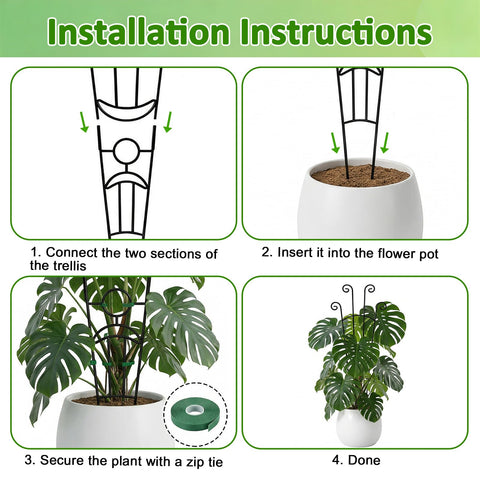 Installation Instructions

1. Connect the two sections of the trellis

2. Insert it into the flower pot

3. Secure the plant with a zip tie

4. Done