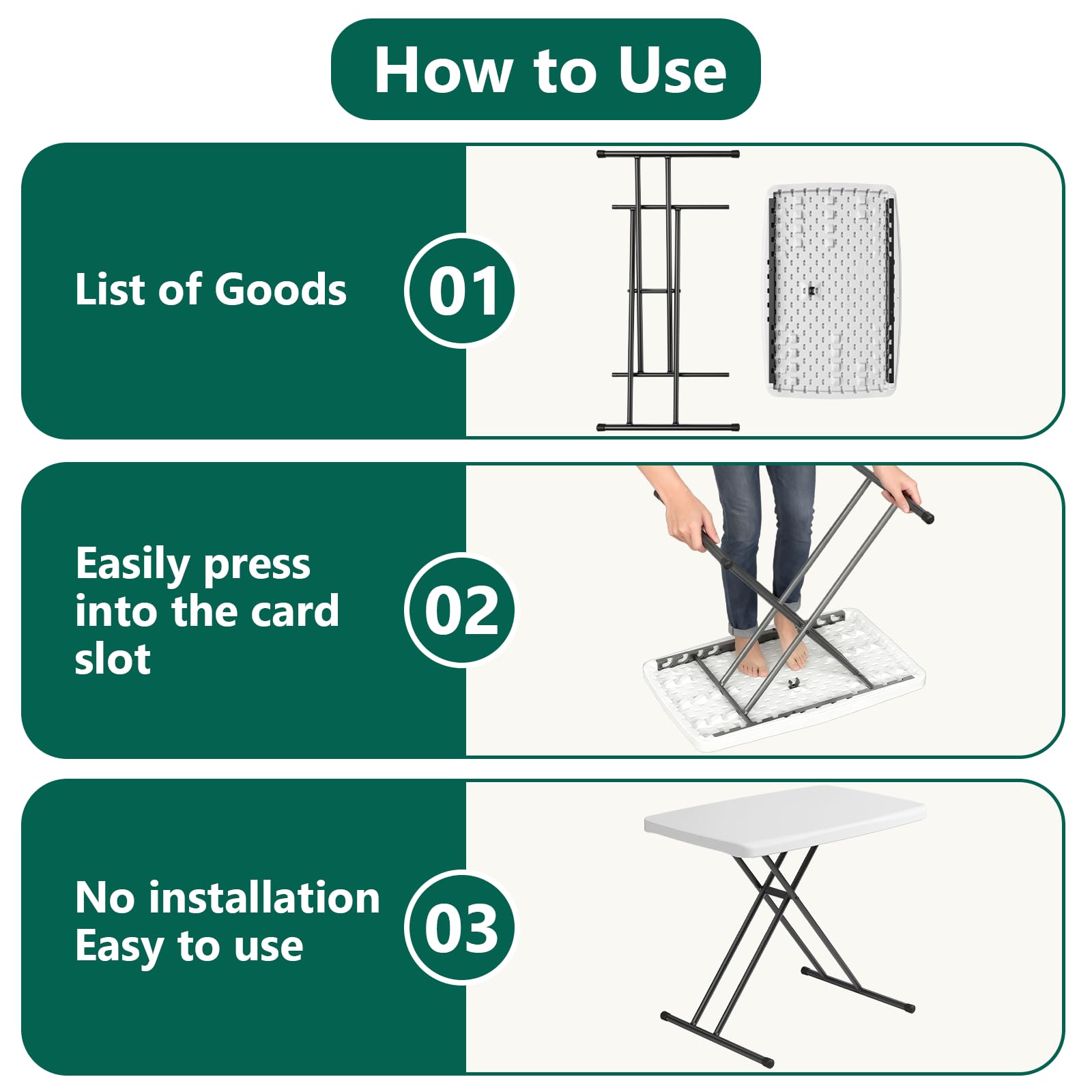 How to Use

List of Goods

01

Easily press into the card slot

02

No installation
Easy to use

03