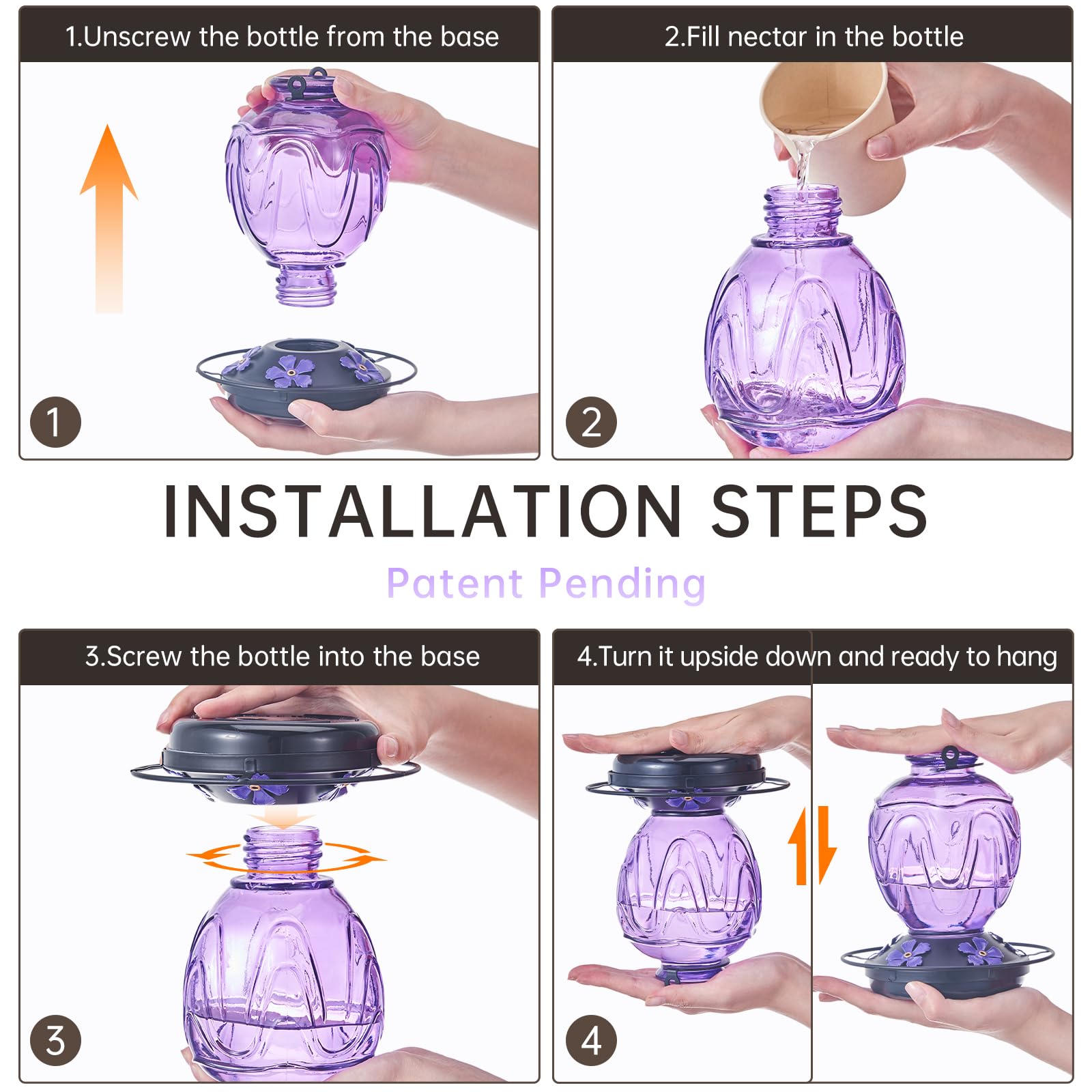 1.Unscrew the bottle from the base

1

2.Fill nectar in the bottle

2

INSTALLATION STEPS

Patent Pending

3.Screw the bottle into the base

3

4.Turn it upside down and ready to hang

4