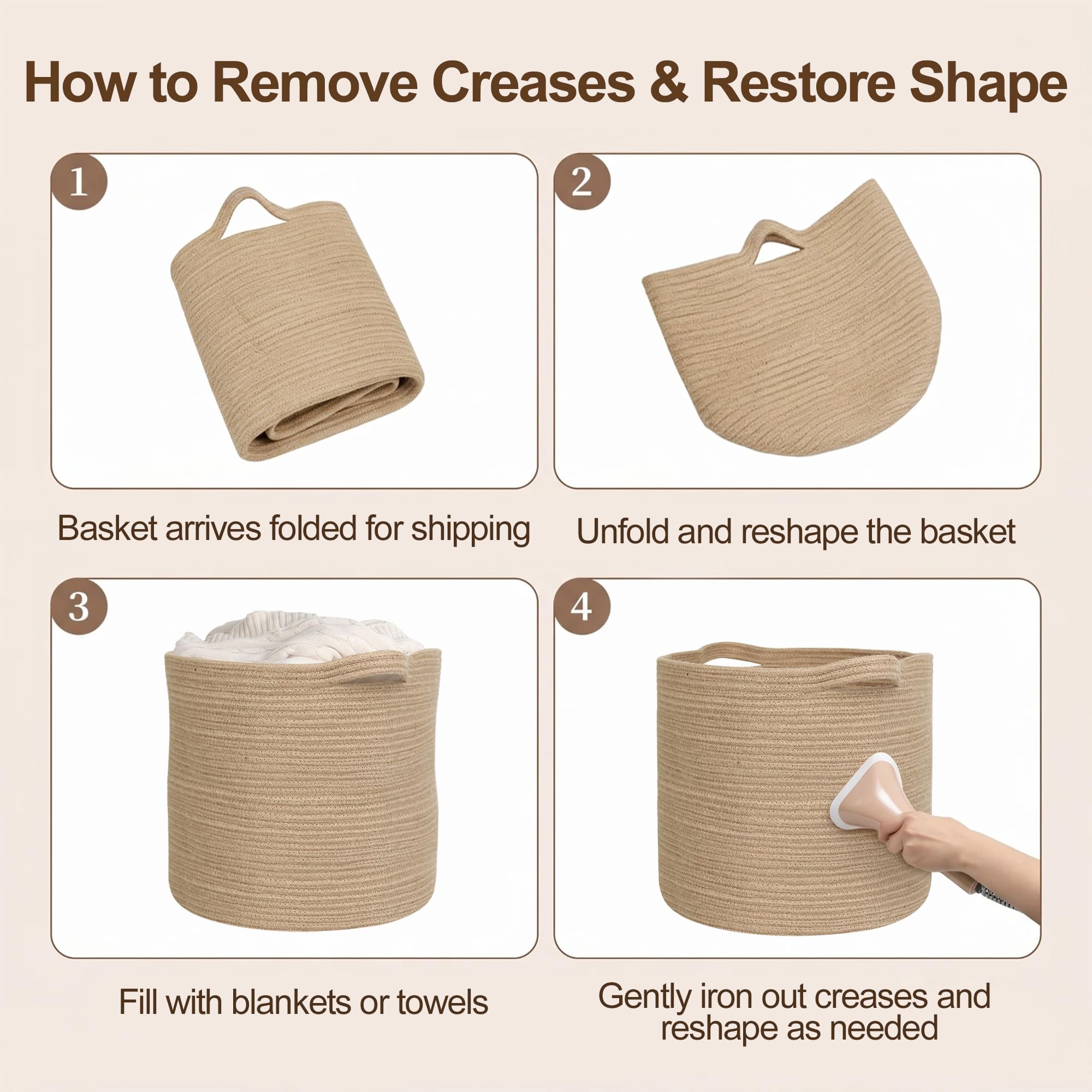 How to Remove Creases & Restore Shape

1

Basket arrives folded for shipping

2

Unfold and reshape the basket

3

Fill with blankets or towels

4

Gently iron out creases and reshape as needed