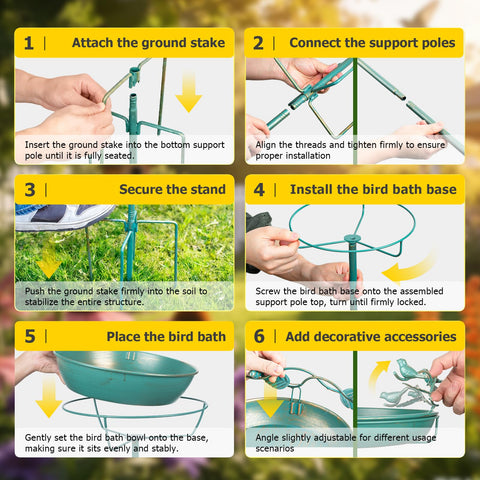 1 | Attach the ground stake

Insert the ground stake into the bottom support pole until it is fully seated.

2 | Connect the support poles

Align the threads and tighten firmly to ensure proper installation

3 | Secure the stand

Push the ground stake firmly into the soil to stabilize the entire structure.

4 | Install the bird bath base

Screw the bird bath base onto the assembled support pole top, turn until firmly locked.

5 | Place the bird bath

Gently set the bird bath bowl onto the base, making sure it sits evenly and stably.

6 | Add decorative accessories

Angle slightly adjustable for different usage scenarios