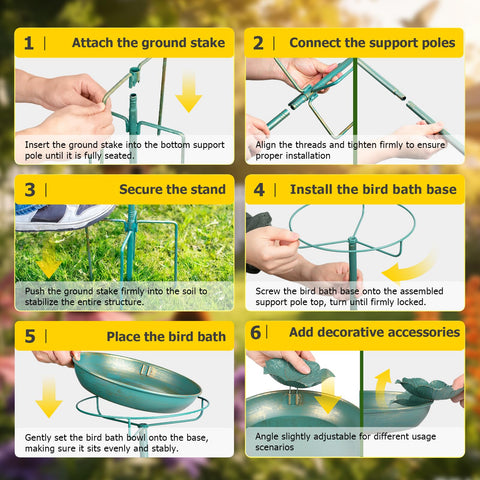 1 | Attach the ground stake

Insert the ground stake into the bottom support pole until it is fully seated.

2 | Connect the support poles

Align the threads and tighten firmly to ensure proper installation

3 | Secure the stand

Push the ground stake firmly into the soil to stabilize the entire structure.

4 | Install the bird bath base

Screw the bird bath base onto the assembled support pole top, turn until firmly locked.

5 | Place the bird bath

Gently set the bird bath bowl onto the base, making sure it sits evenly and stably.

6 | Add decorative accessories

Angle slightly adjustable for different usage scenarios