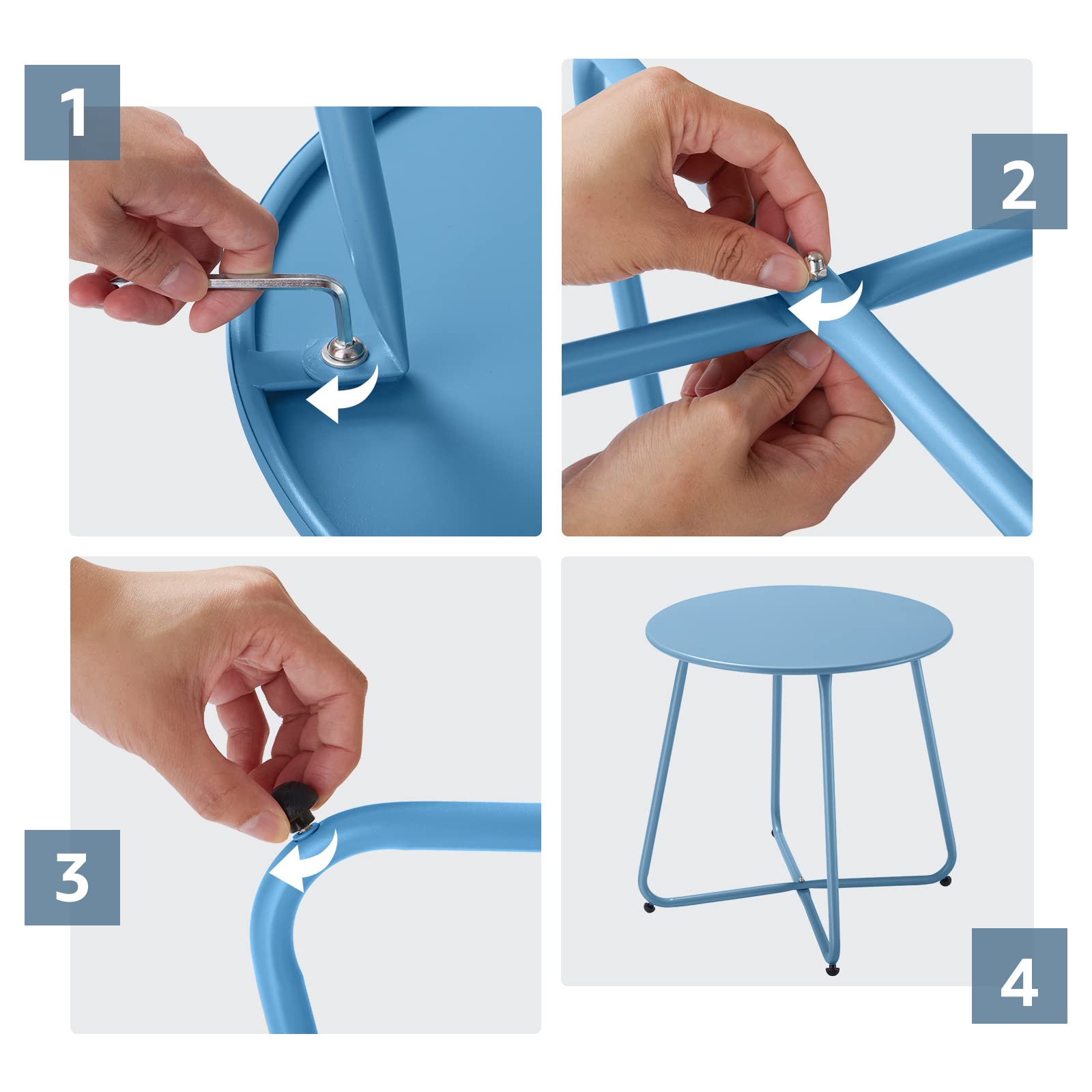 1

2

3

4