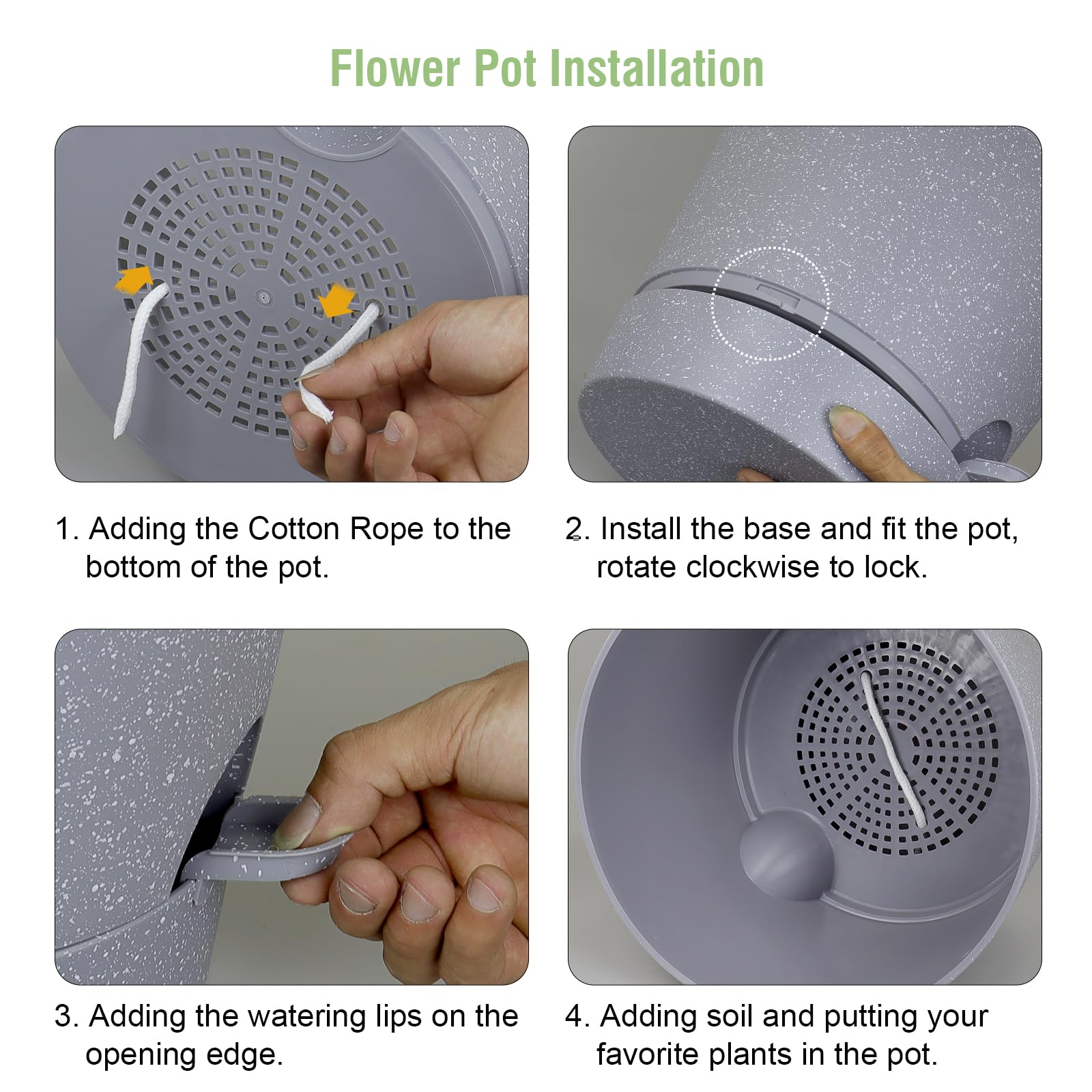 Flower Pot Installation

1. Adding the Cotton Rope to the bottom of the pot.

2. Install the base and fit the pot, rotate clockwise to lock.

3. Adding the watering lips on the opening edge.

4. Adding soil and putting your favorite plants in the pot.