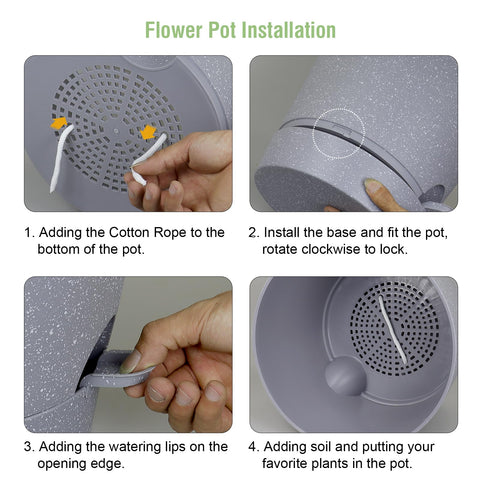 Flower Pot Installation

1. Adding the Cotton Rope to the bottom of the pot.

2. Install the base and fit the pot, rotate clockwise to lock.

3. Adding the watering lips on the opening edge.

4. Adding soil and putting your favorite plants in the pot.