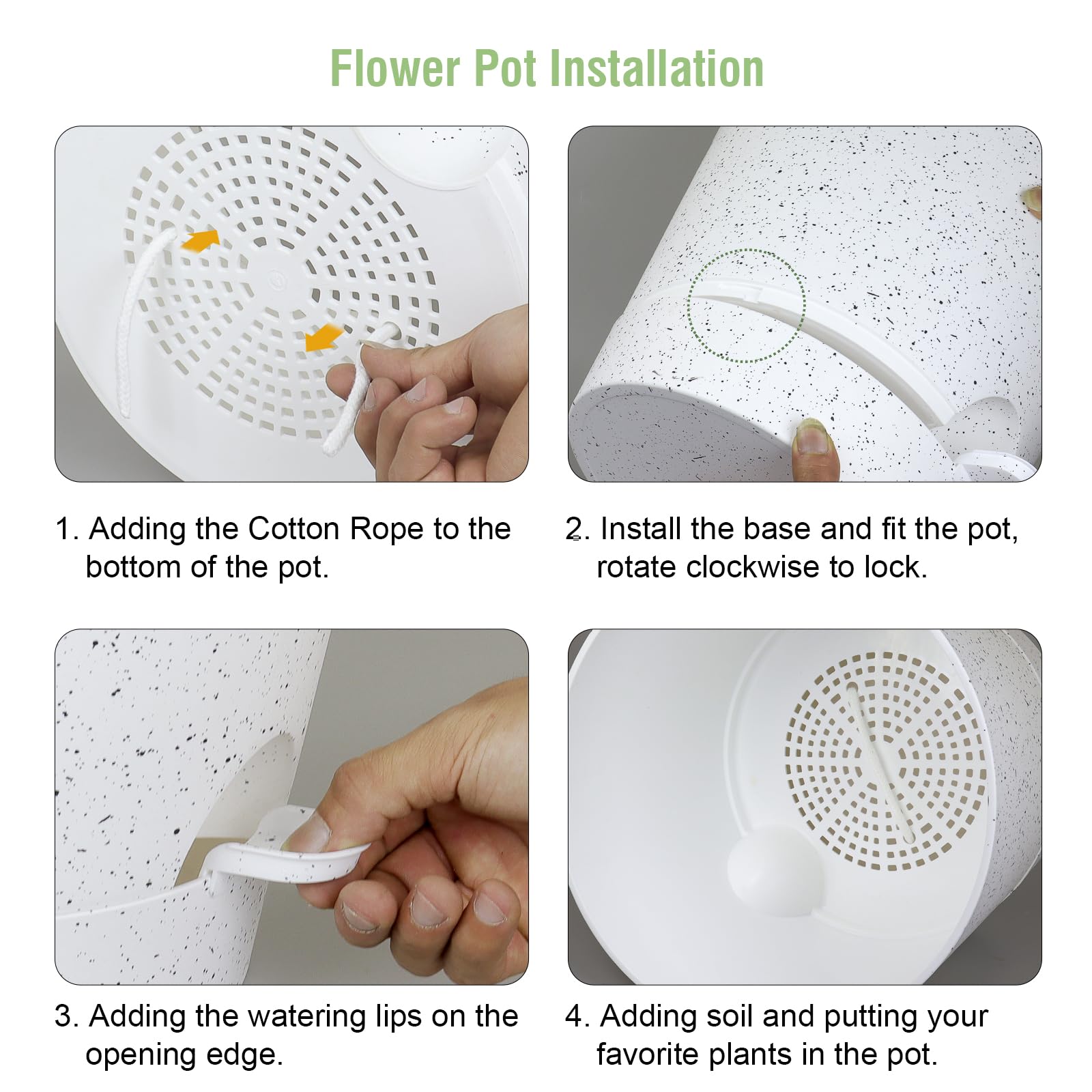 Flower Pot Installation

1. Adding the Cotton Rope to the bottom of the pot.

2. Install the base and fit the pot, rotate clockwise to lock.

3. Adding the watering lips on the opening edge.

4. Adding soil and putting your favorite plants in the pot.