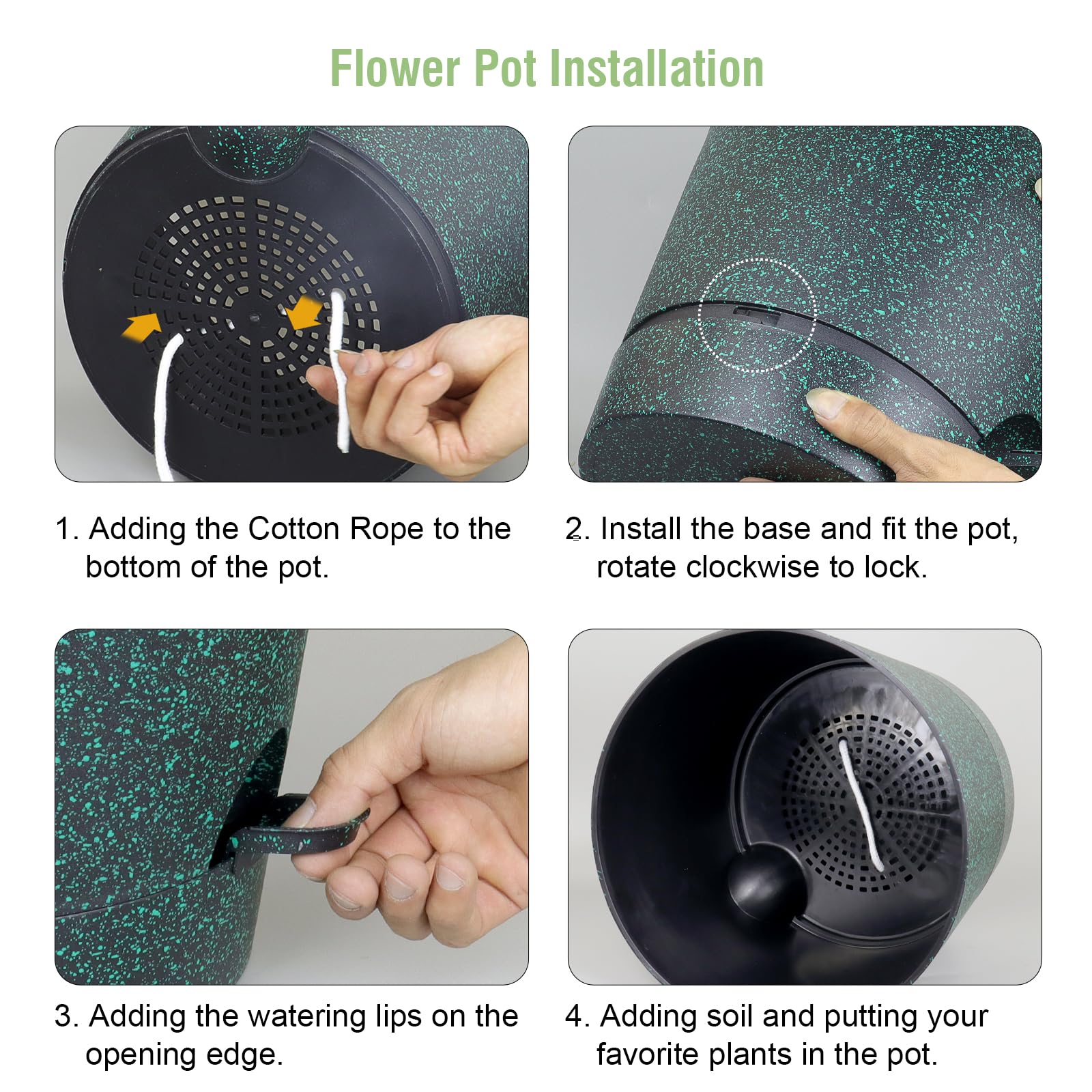 Flower Pot Installation

1. Adding the Cotton Rope to the bottom of the pot.

2. Install the base and fit the pot, rotate clockwise to lock.

3. Adding the watering lips on the opening edge.

4. Adding soil and putting your favorite plants in the pot.