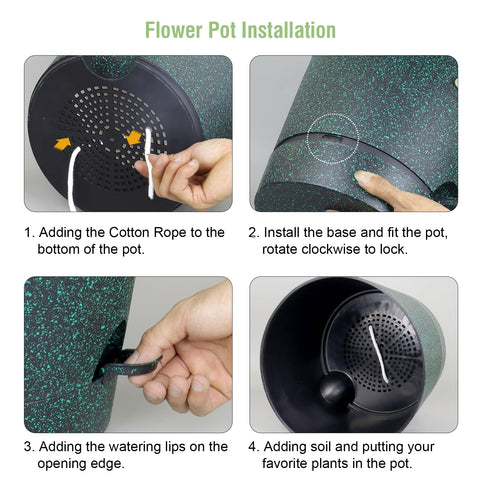 Flower Pot Installation

1. Adding the Cotton Rope to the bottom of the pot.

2. Install the base and fit the pot, rotate clockwise to lock.

3. Adding the watering lips on the opening edge.

4. Adding soil and putting your favorite plants in the pot.