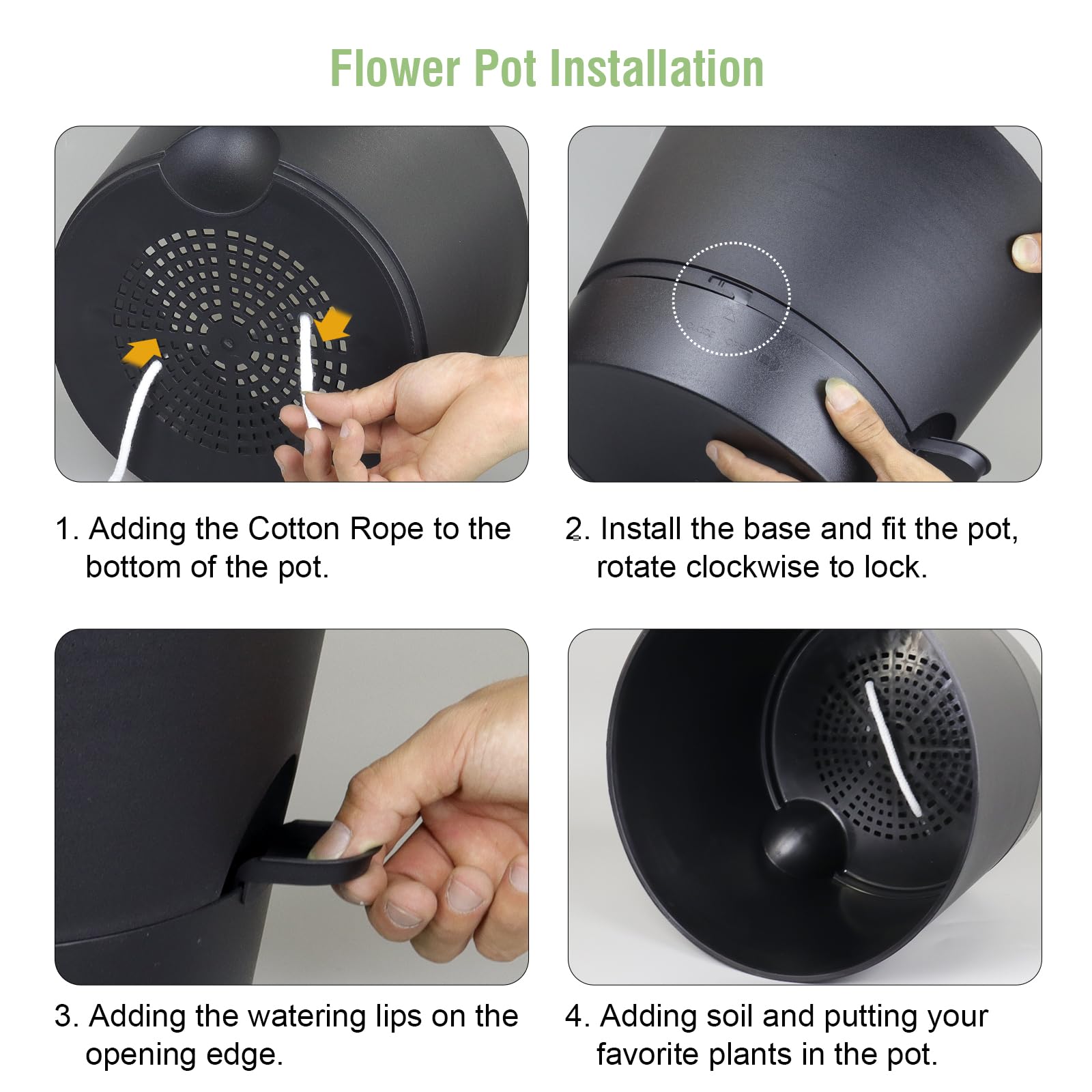 Flower Pot Installation

1. Adding the Cotton Rope to the bottom of the pot.

2. Install the base and fit the pot, rotate clockwise to lock.

3. Adding the watering lips on the opening edge.

4. Adding soil and putting your favorite plants in the pot.