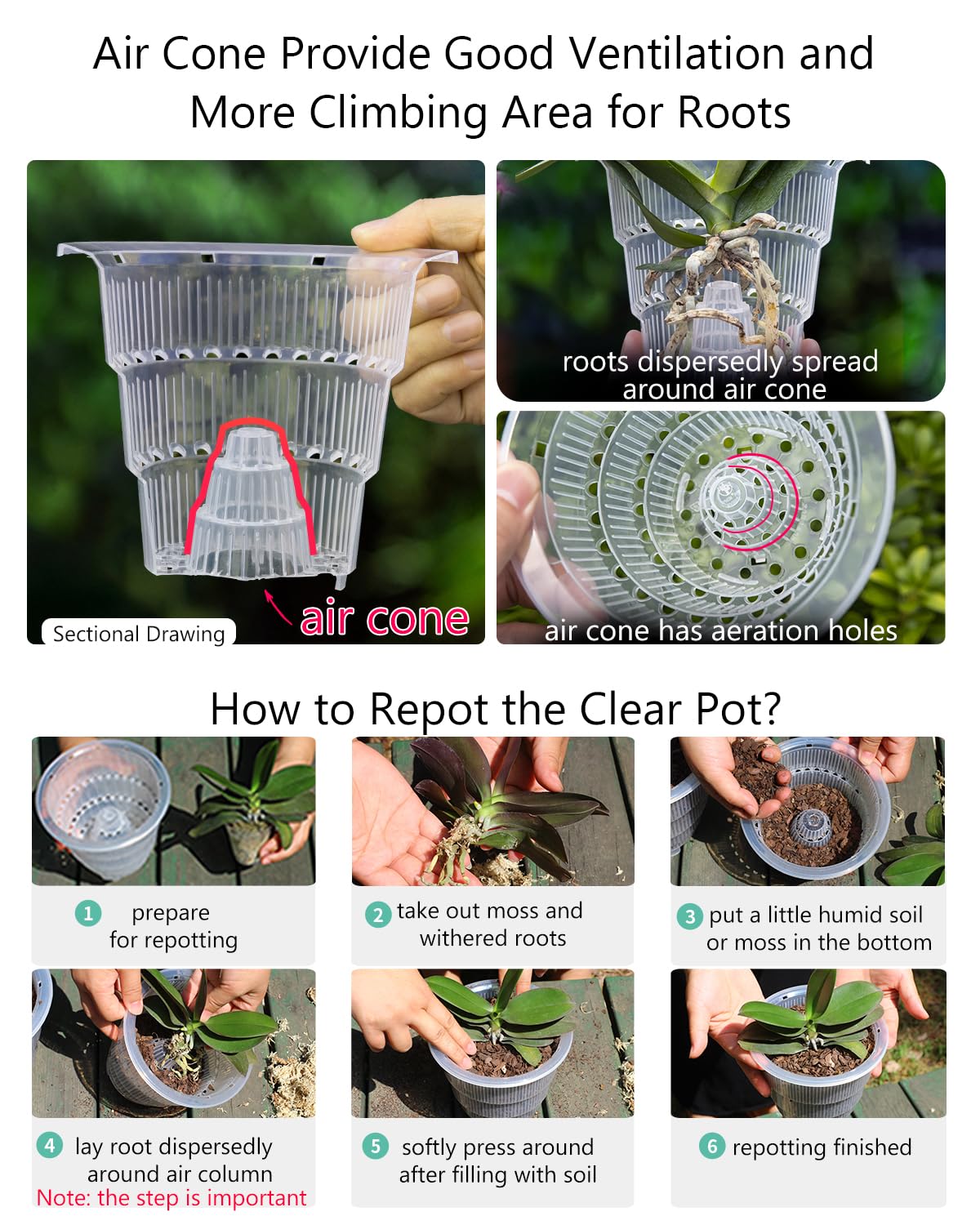 Air Cone Provide Good Ventilation and More Climbing Area for Roots

Sectional Drawing

air cone

roots dispersedly spread around air cone

air cone has aeration holes

How to Repot the Clear Pot?

1 prepare for repotting

2 take out moss and withered roots

3 put a little humid soil or moss in the bottom

4 lay root dispersedly around air column
Note: the step is important

5 softly press around after filling with soil

6 repotting finished