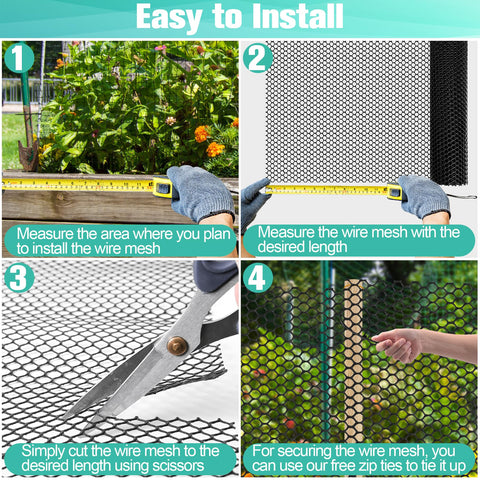 Easy to Install

1

Measure the area where you plan to install the wire mesh

2

Measure the wire mesh with the desired length

3

Simply cut the wire mesh to the desired length using scissors

4

For securing the wire mesh, you can use our free zip ties to tie it up