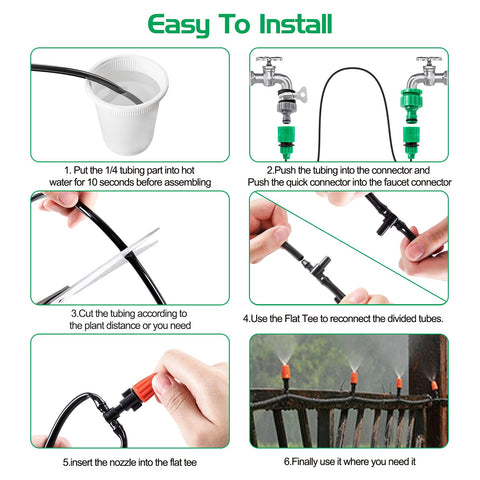 Easy To Install

1. Put the 1/4 tubing part into hot water for 10 seconds before assembling

2.Push the tubing into the connector and Push the quick connector into the faucet connector

3.Cut the tubing according to the plant distance or you need

4.Use the Flat Tee to reconnect the divided tubes.

5.insert the nozzle into the flat tee

6.Finally use it where you need it