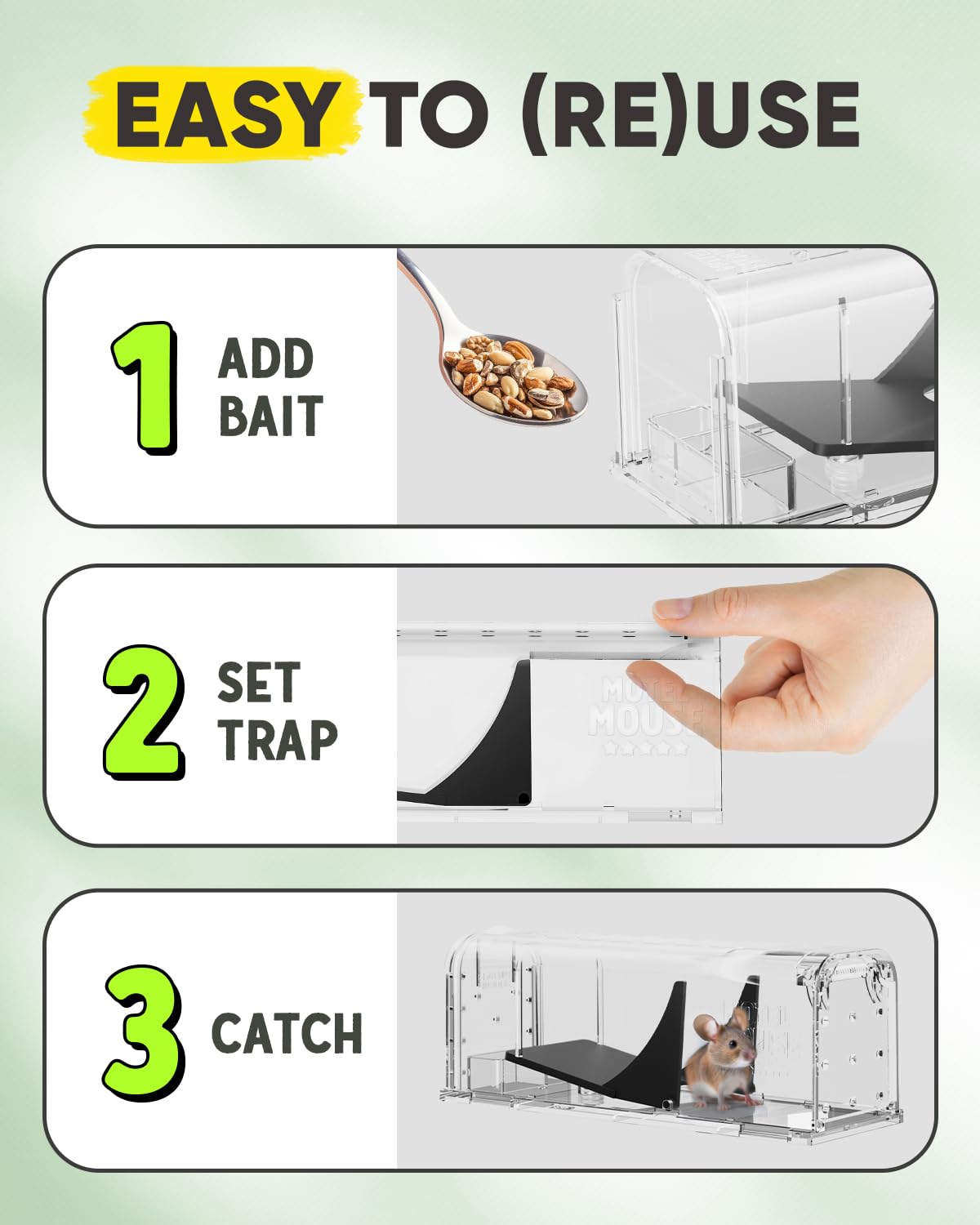 EASY TO (RE)USE

1 ADD BAIT

2 SET TRAP

MOTEL MOUSE

3 CATCH