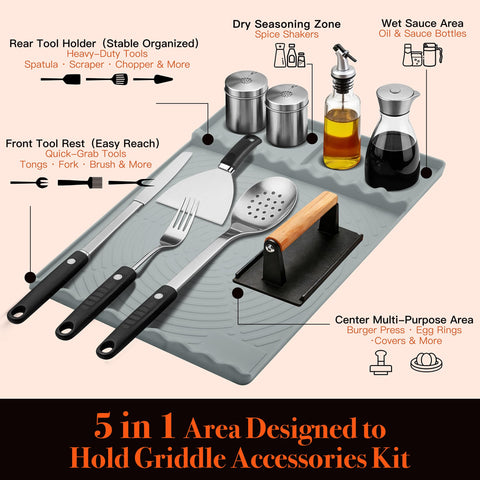 Rear Tool Holder (Stable Organized)
Heavy-Duty Tools
Spatula · Scraper · Chopper & More

Dry Seasoning Zone
Spice Shakers

Wet Sauce Area
Oil & Sauce Bottles

Front Tool Rest (Easy Reach)
Quick-Grab Tools
Tongs · Fork · Brush & More

Center Multi-Purpose Area
Burger Press · Egg Rings
·Covers & More

5 in 1 Area Designed to Hold Griddle Accessories Kit