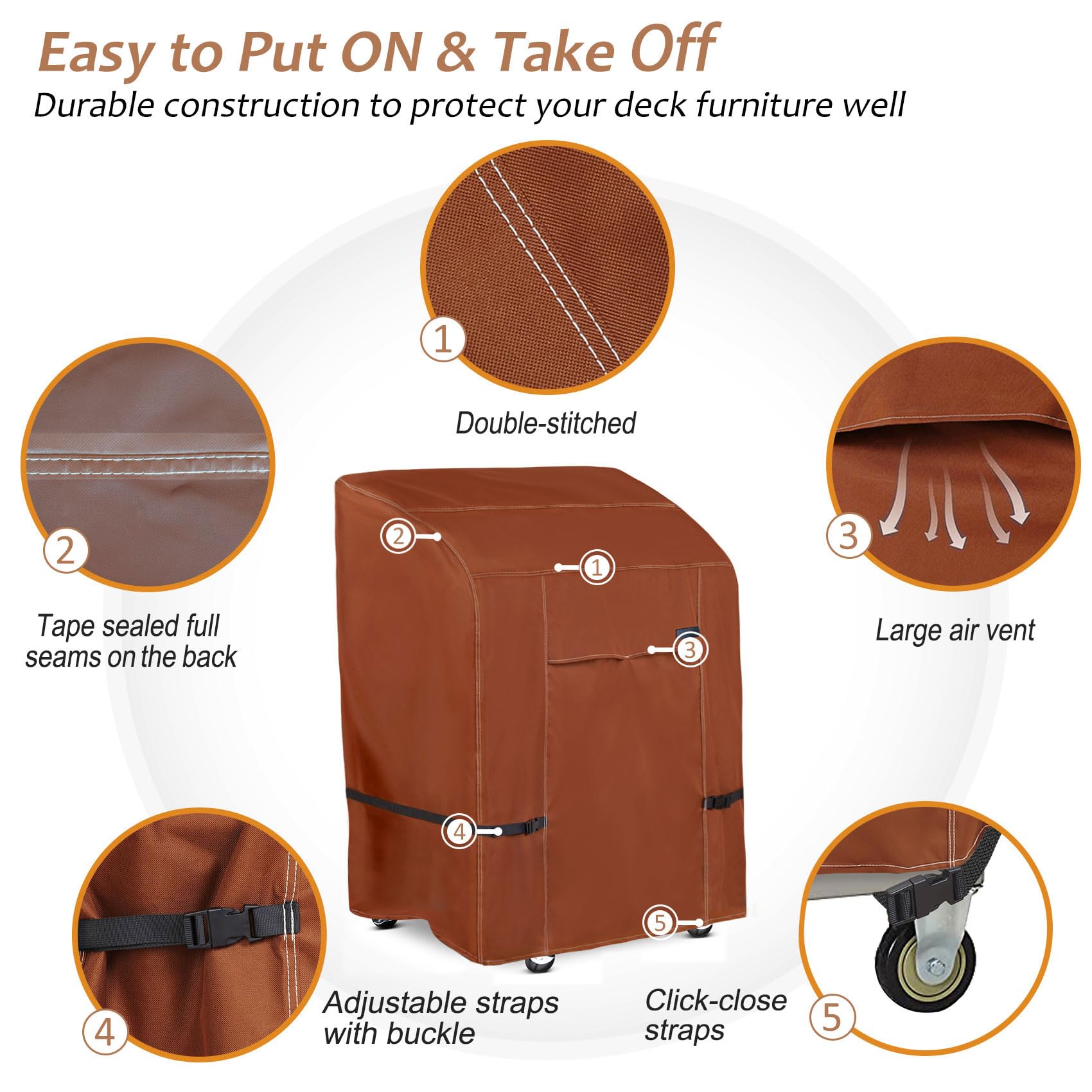 Easy to Put ON & Take Off

Durable construction to protect your deck furniture well

1

Double-stitched

2

Tape sealed full seams on the back

3

Large air vent

2

1

3

4

5

4

Adjustable straps with buckle

Click-close straps

5