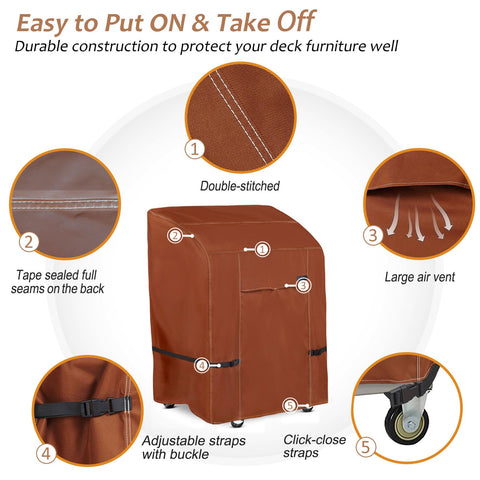 Easy to Put ON & Take Off

Durable construction to protect your deck furniture well

1

Double-stitched

2

Tape sealed full seams on the back

3

Large air vent

2

1

3

4

5

4

Adjustable straps with buckle

Click-close straps

5