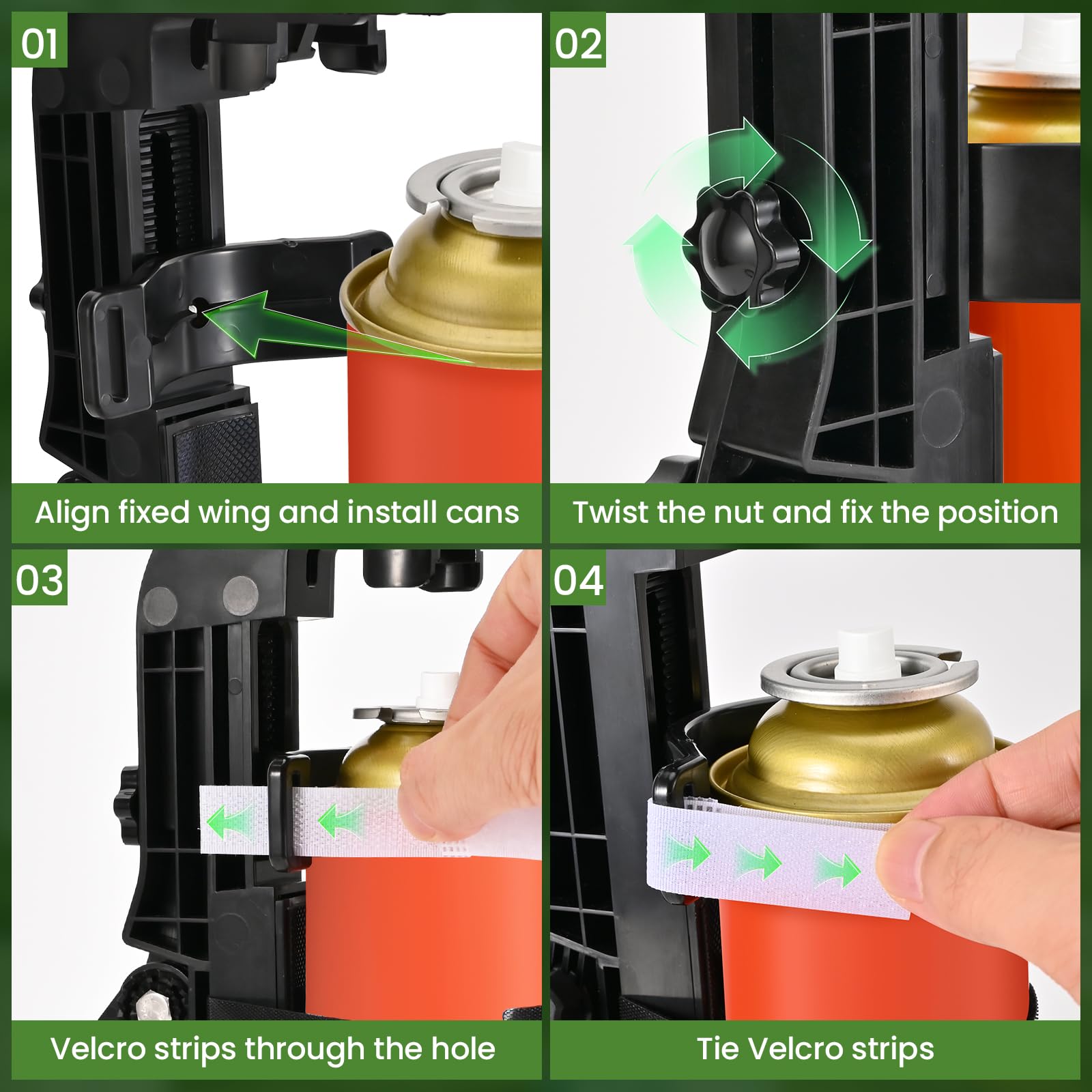 01

Align fixed wing and install cans

02

Twist the nut and fix the position

03

Velcro strips through the hole

04

Tie Velcro strips