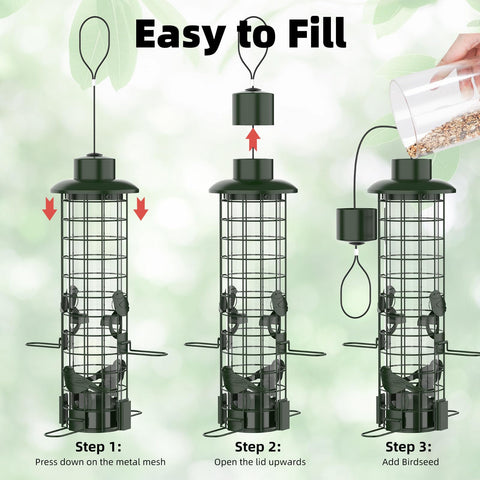 Easy to Fill

Step 1:
Press down on the metal mesh

Step 2:
Open the lid upwards

Step 3:
Add Birdseed