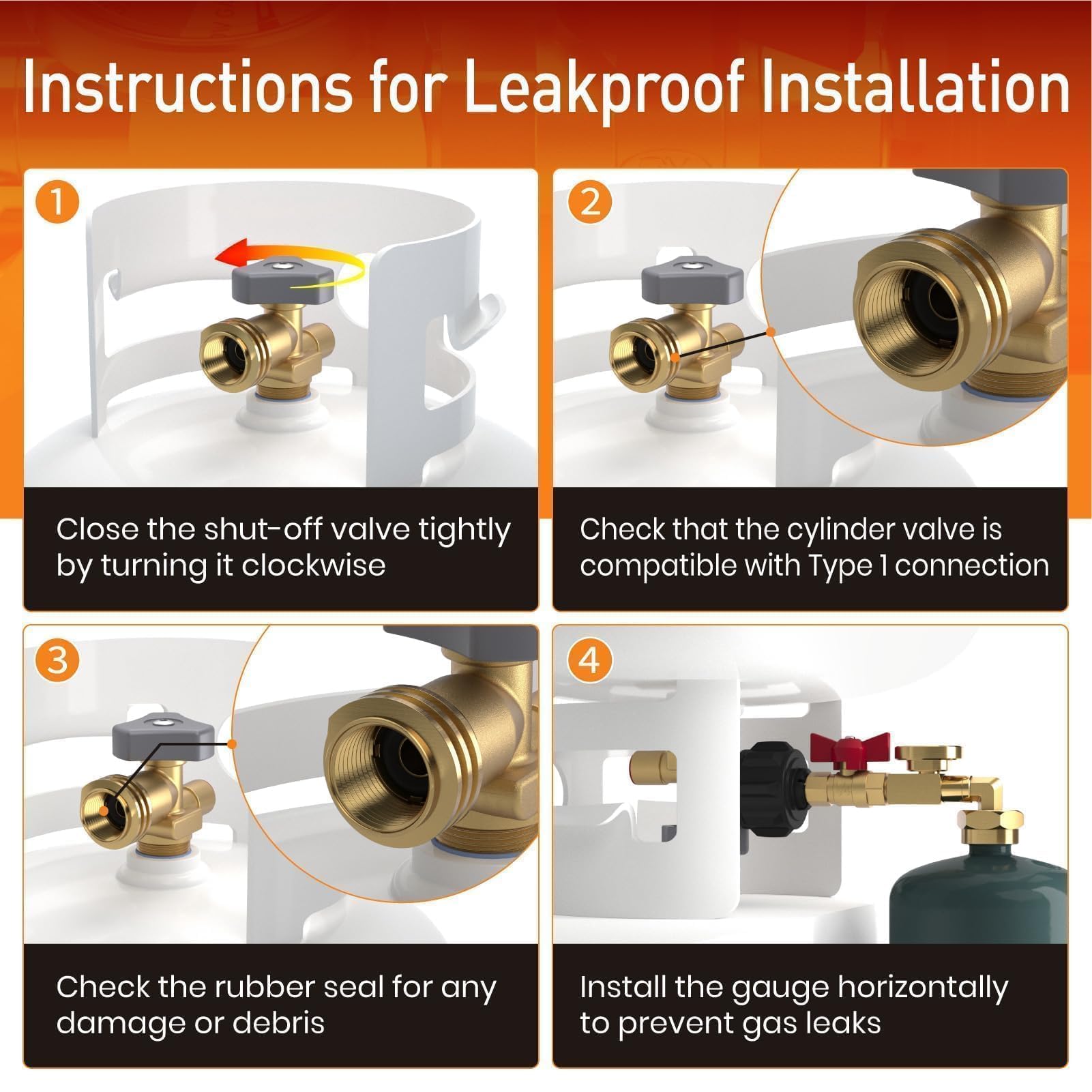 Instructions for Leakproof Installation

1

Close the shut-off valve tightly by turning it clockwise

2

Check that the cylinder valve is compatible with Type 1 connection

3

Check the rubber seal for any damage or debris

4

Install the gauge horizontally to prevent gas leaks