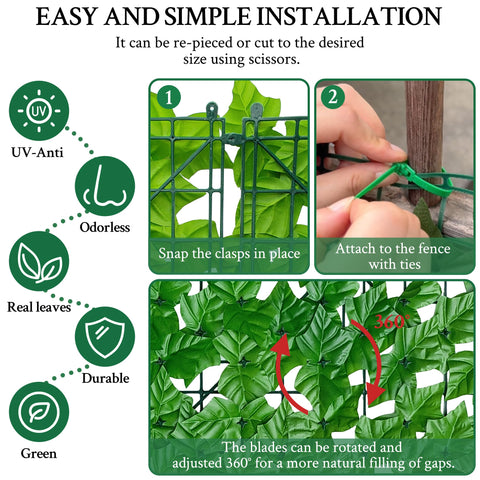 EASY AND SIMPLE INSTALLATION

It can be re-pieced or cut to the desired size using scissors.

UV

UV-Anti

Odorless

Real leaves

Durable

Green

1

Snap the clasps in place

2

Attach to the fence with ties

360°

The blades can be rotated and adjusted 360° for a more natural filling of gaps.