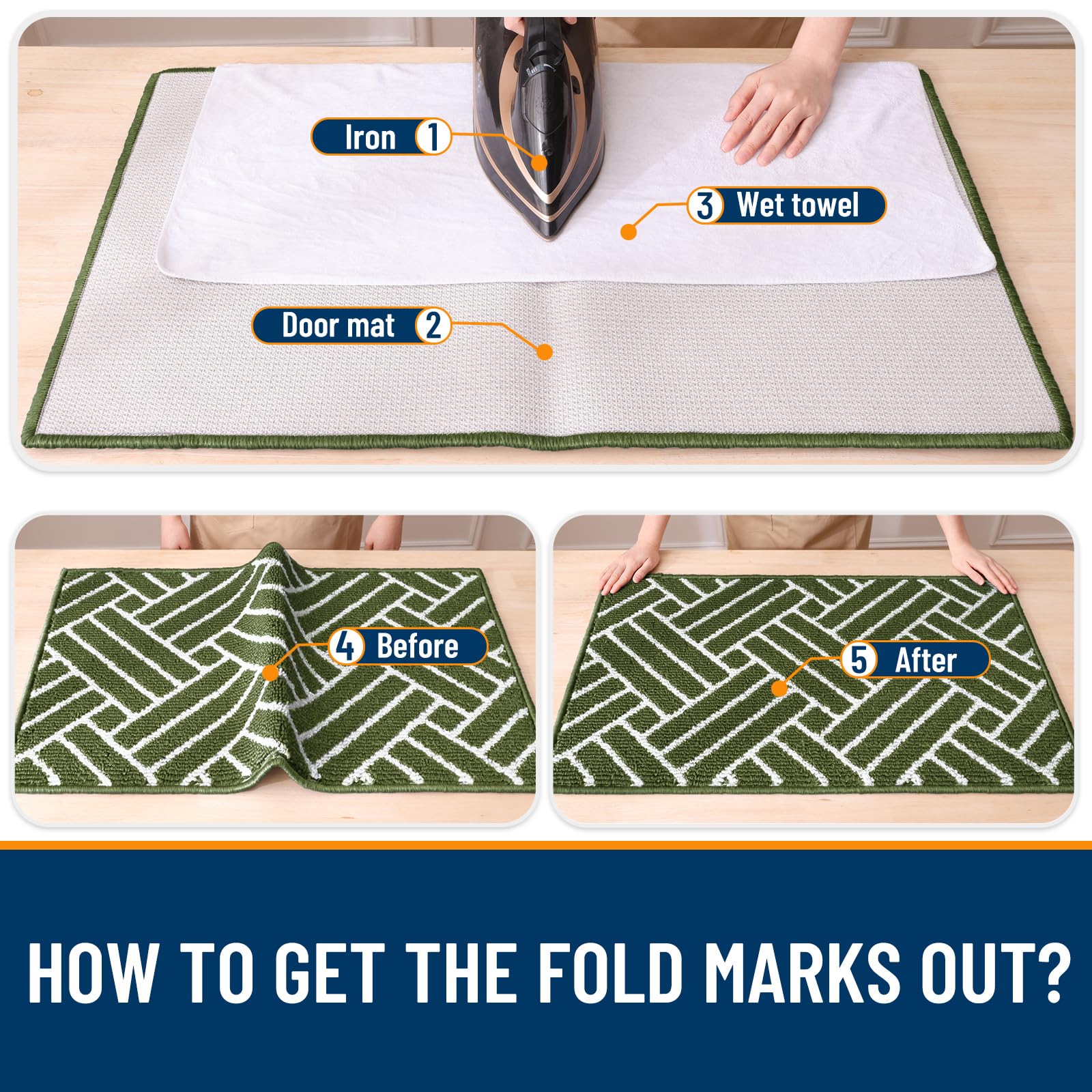 Iron 1

3 Wet towel

Door mat 2

4 Before

5 After

HOW TO GET THE FOLD MARKS OUT?