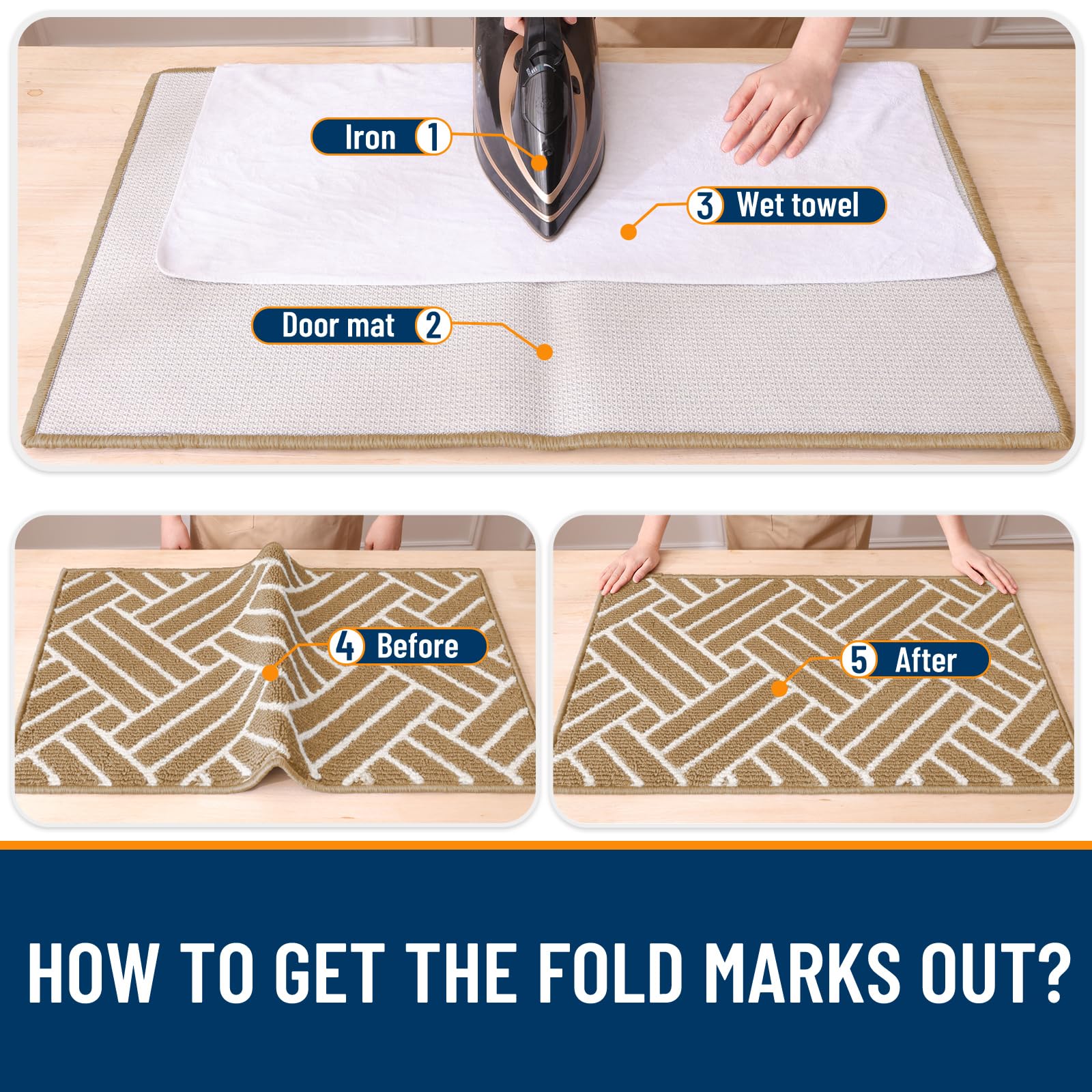 Iron 1

3 Wet towel

Door mat 2

4 Before

5 After

HOW TO GET THE FOLD MARKS OUT?