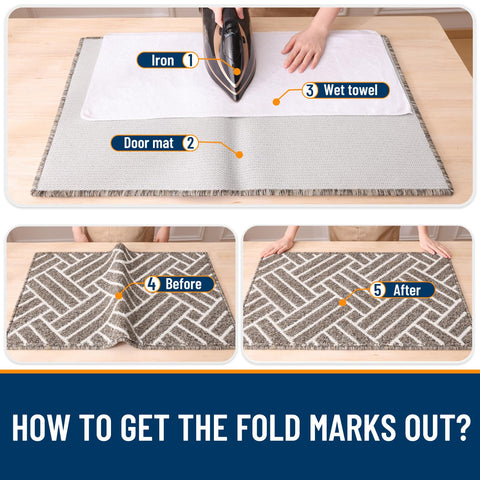 Iron 1

3 Wet towel

Door mat 2

4 Before

5 After

HOW TO GET THE FOLD MARKS OUT?