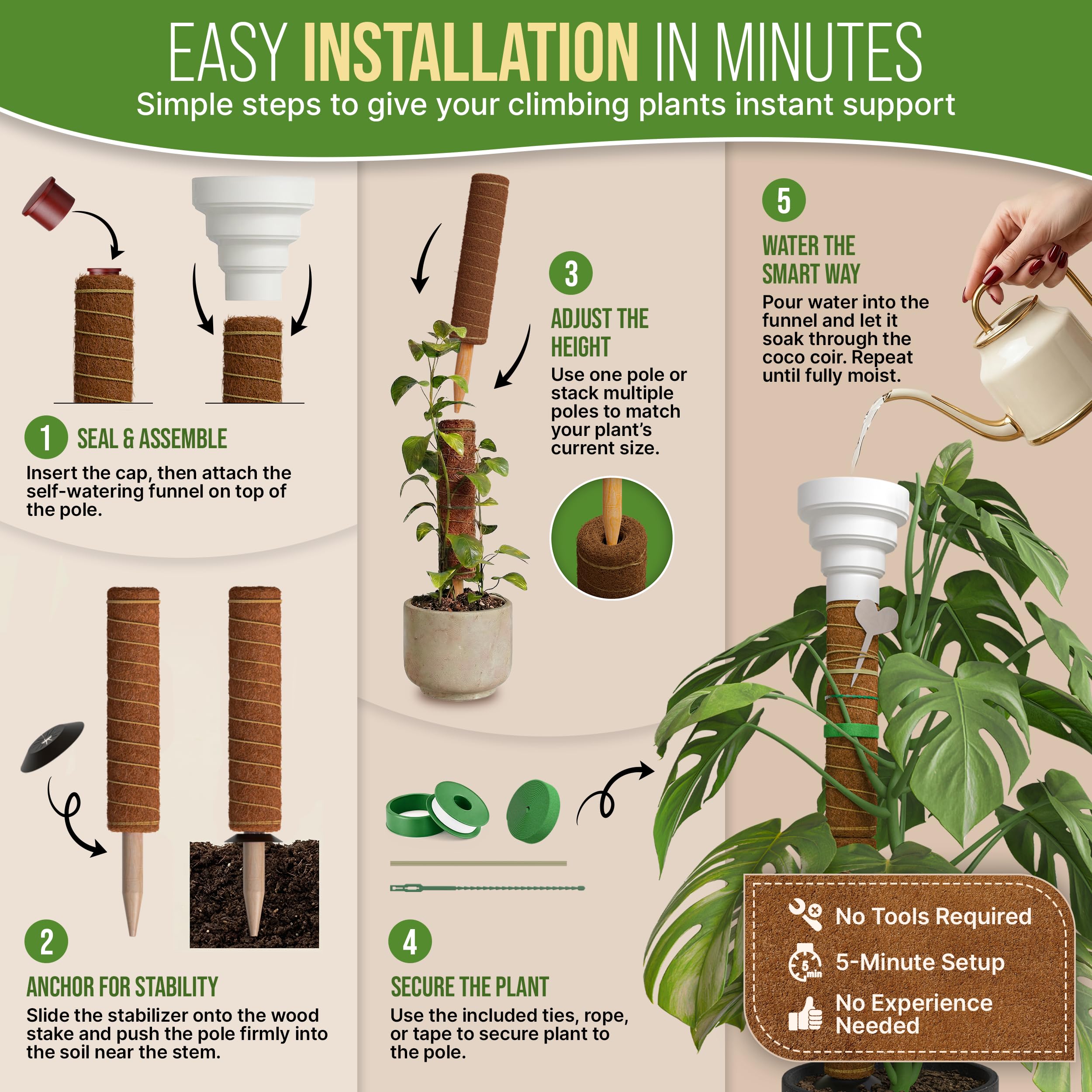 EASY INSTALLATION IN MINUTES
Simple steps to give your climbing plants instant support

1 SEAL & ASSEMBLE
Insert the cap, then attach the self-watering funnel on top of the pole.

2 ANCHOR FOR STABILITY
Slide the stabilizer onto the wood stake and push the pole firmly into the soil near the stem.

3 ADJUST THE HEIGHT
Use one pole or stack multiple poles to match your plant's current size.

4 SECURE THE PLANT
Use the included ties, rope, or tape to secure plant to the pole.

5 WATER THE SMART WAY
Pour water into the funnel and let it soak through the coco coir. Repeat until fully moist.

No Tools Required
5 min
5-Minute Setup
No Experience Needed