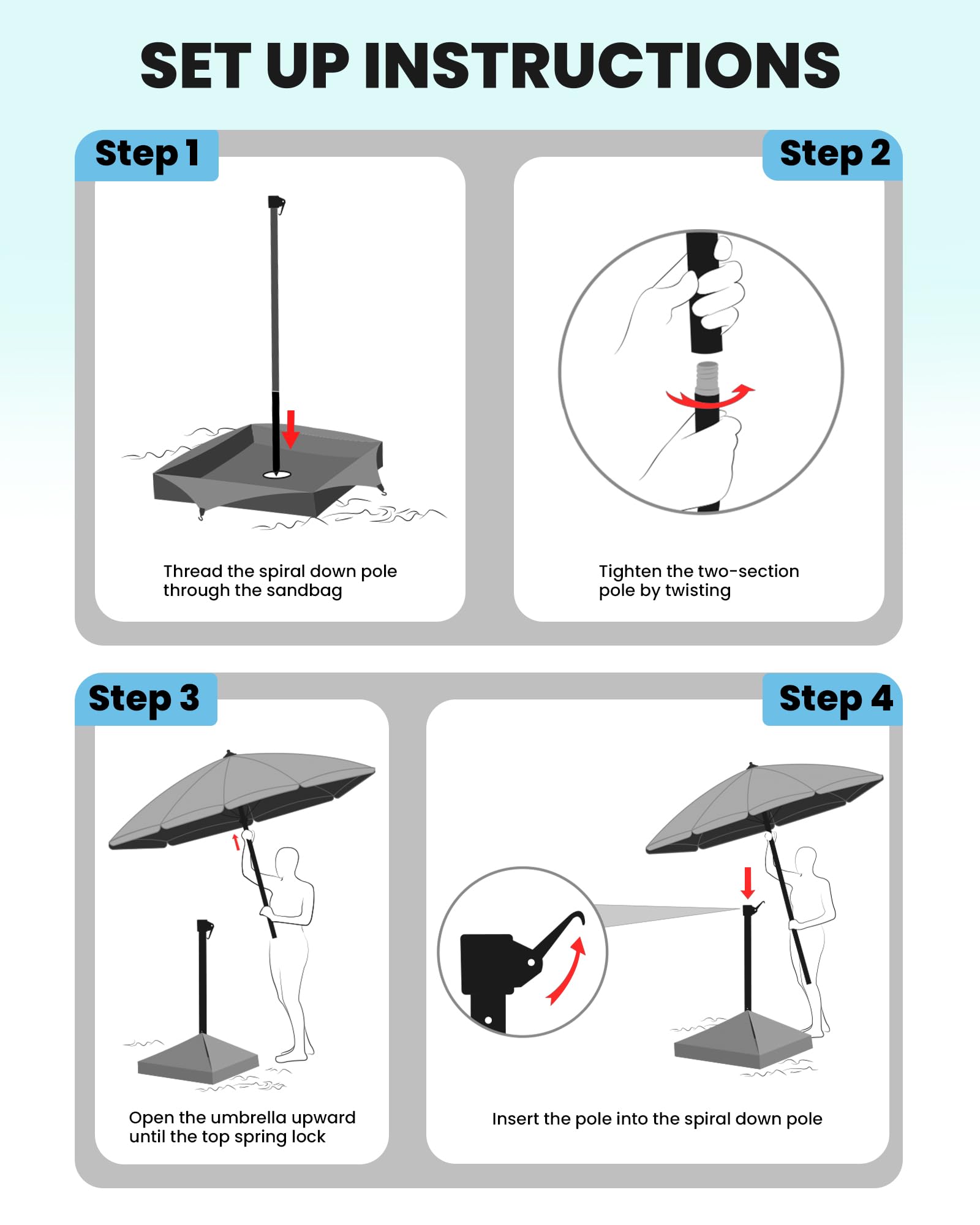 SET UP INSTRUCTIONS

Step 1

Thread the spiral down pole through the sandbag

Step 2

Tighten the two-section pole by twisting

Step 3

Open the umbrella upward until the top spring lock

Step 4

Insert the pole into the spiral down pole